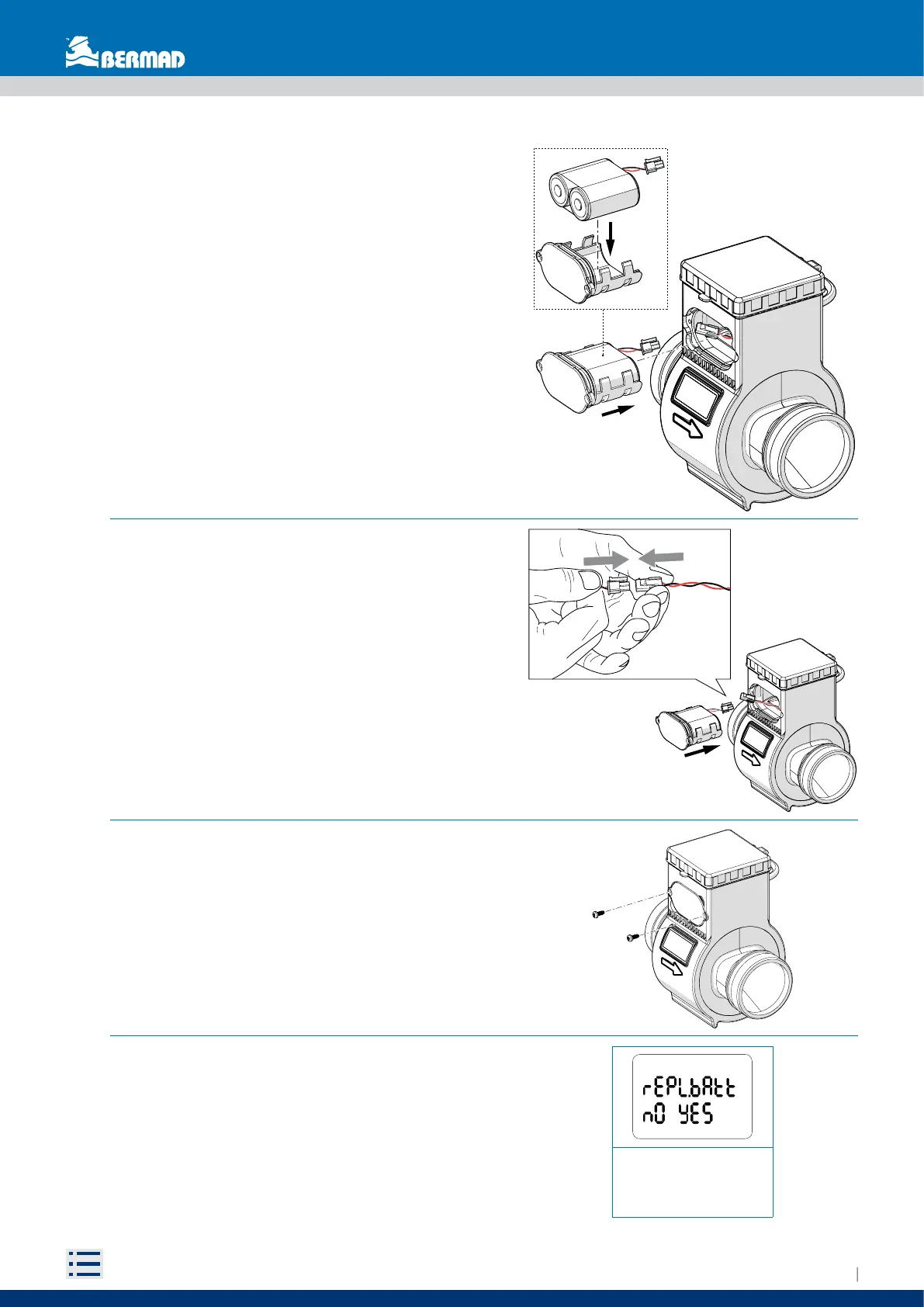 BERMAD

rEPLbAtt
nO YES