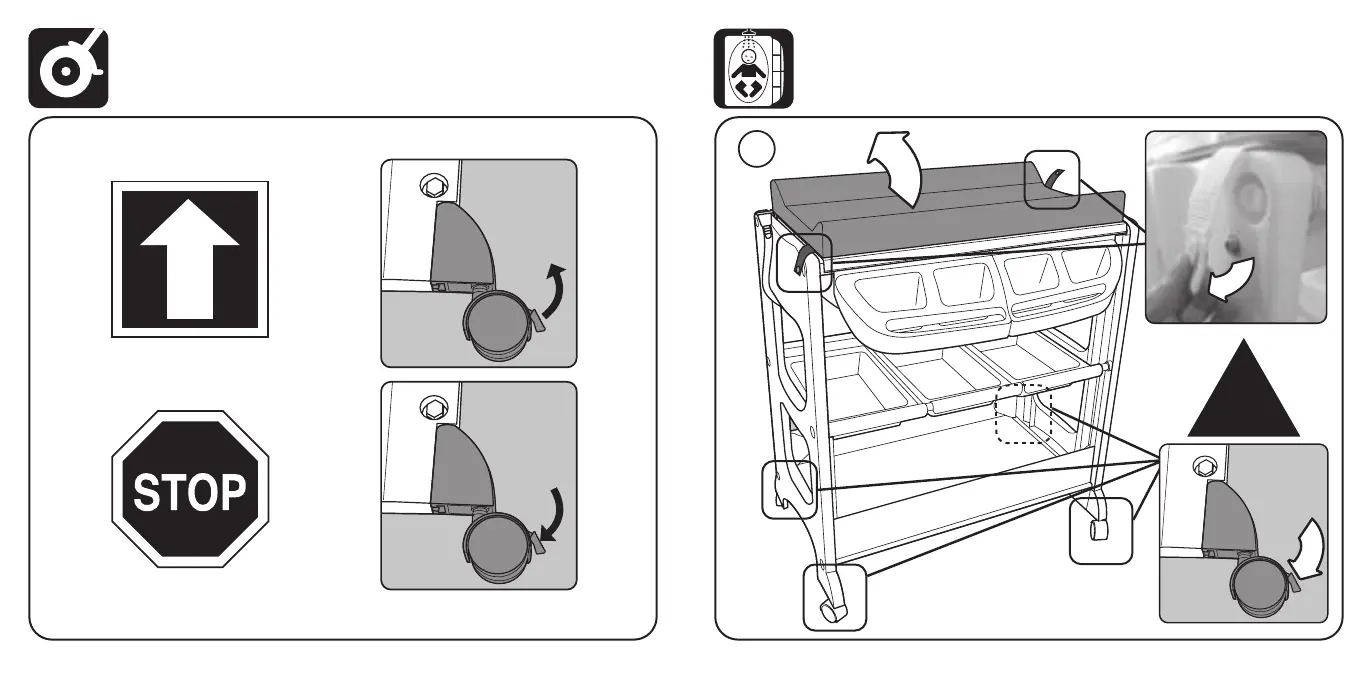 STOP