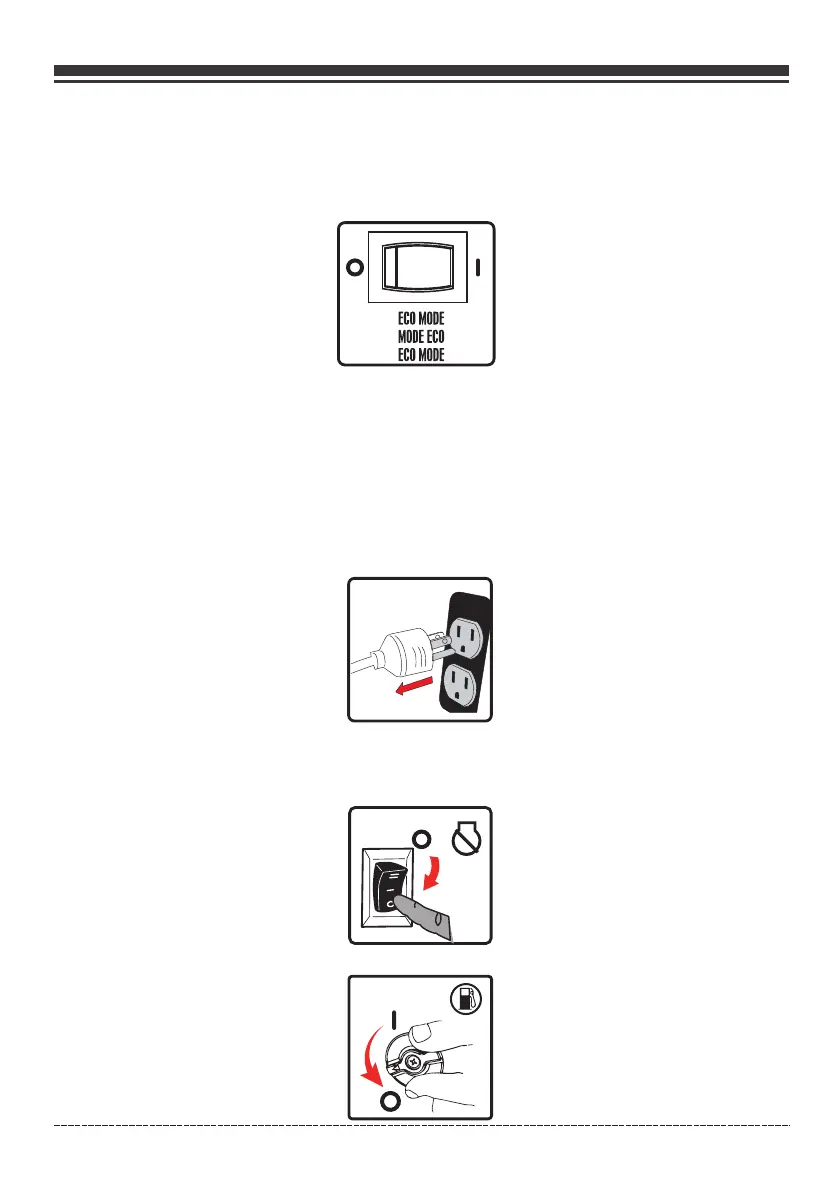 ECO MODE
MODE ECO
ECO MODE