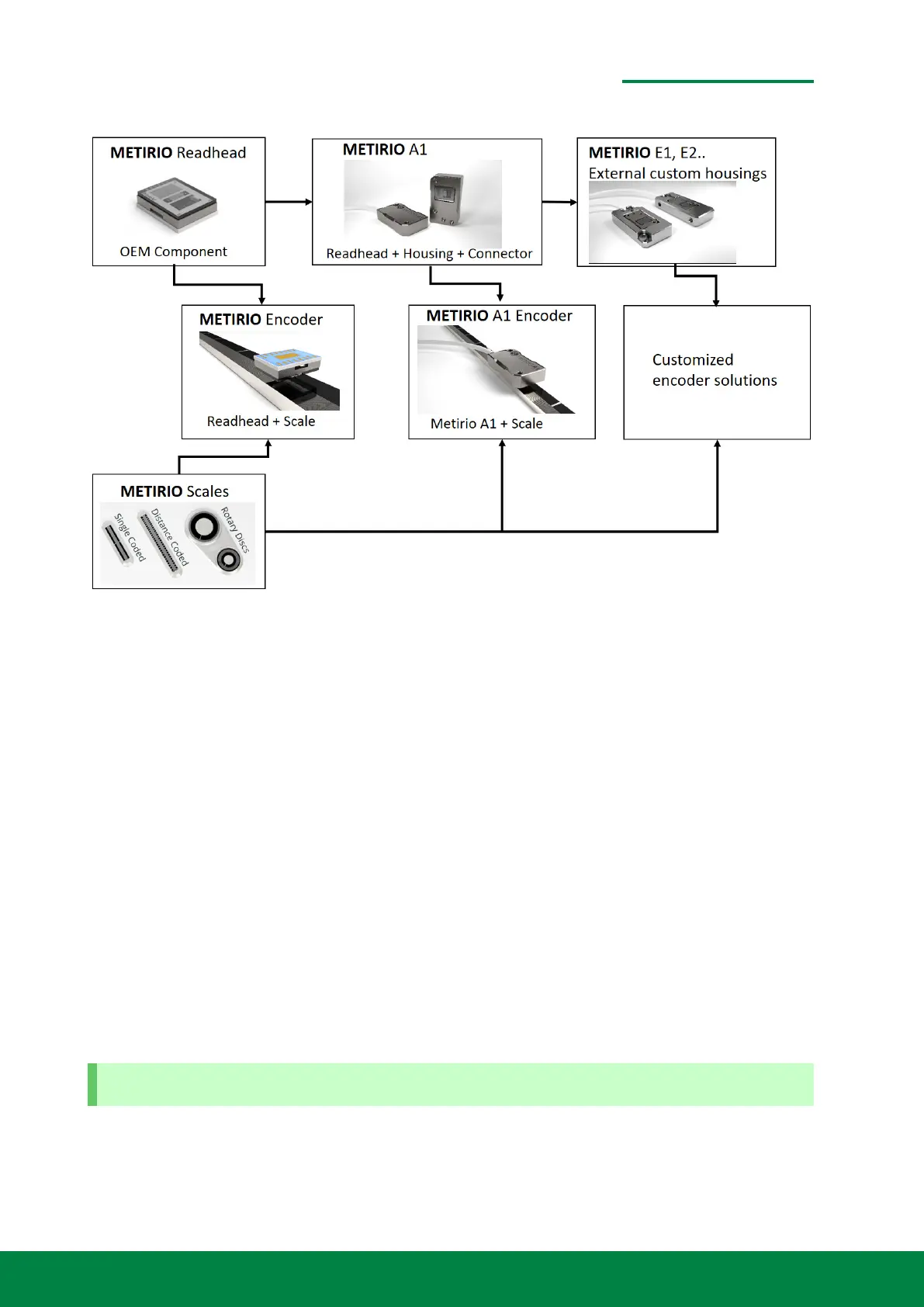 METIRIO Readhead

OEM Component

METIRIO A1

Readhead + Housing + Connector

METIRIO E1, E2..
External custom housings

METIRIO Encoder

Readhead + Scale

METIRIO A1 Encoder

Metirio A1 + Scale

Customized encoder solutions

METIRIO Scales

Single Coded

Distance Coded

Rotary Discs