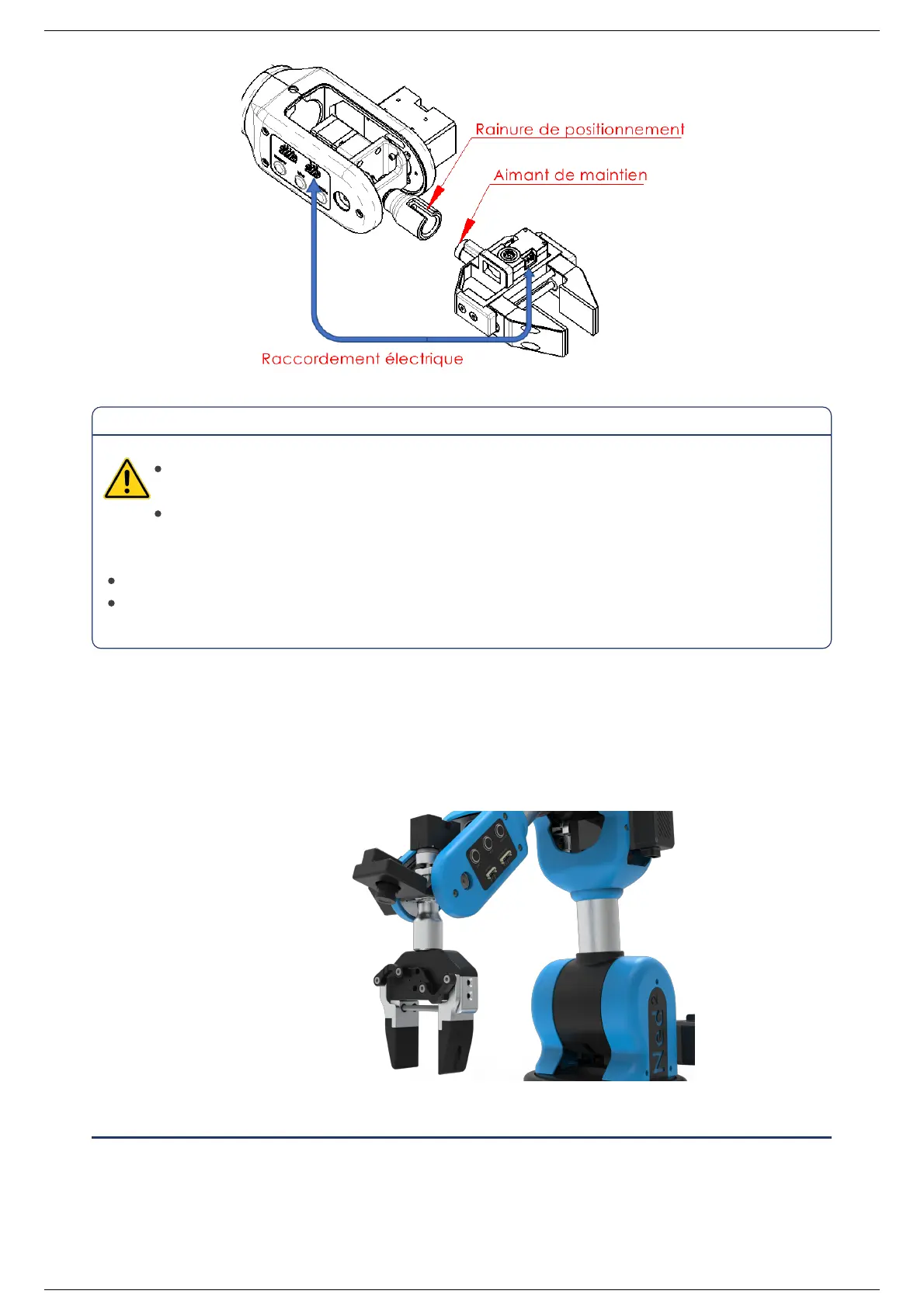 Rainure de positionnement

Aimant de maintien

Raccordement électrique

Ned2