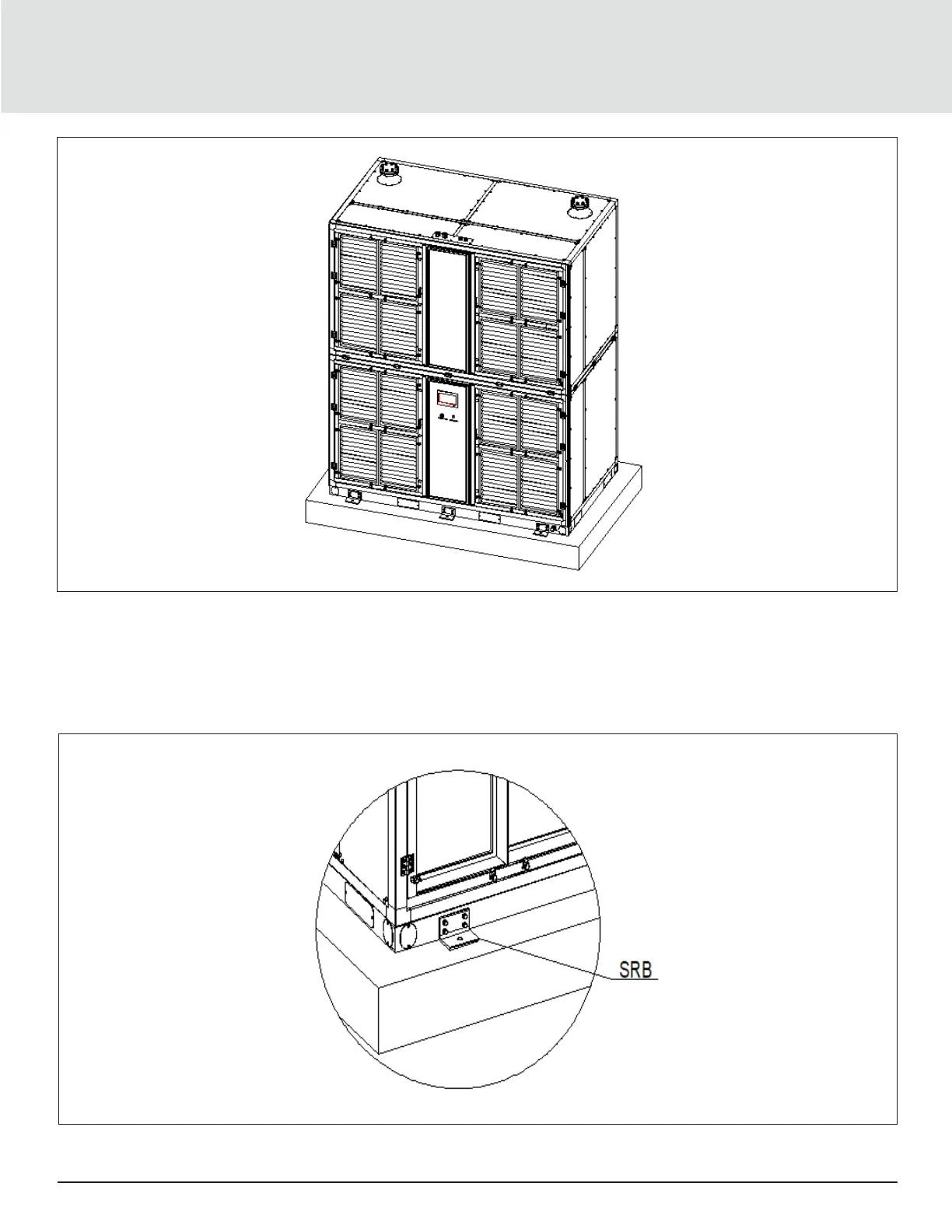 SRB