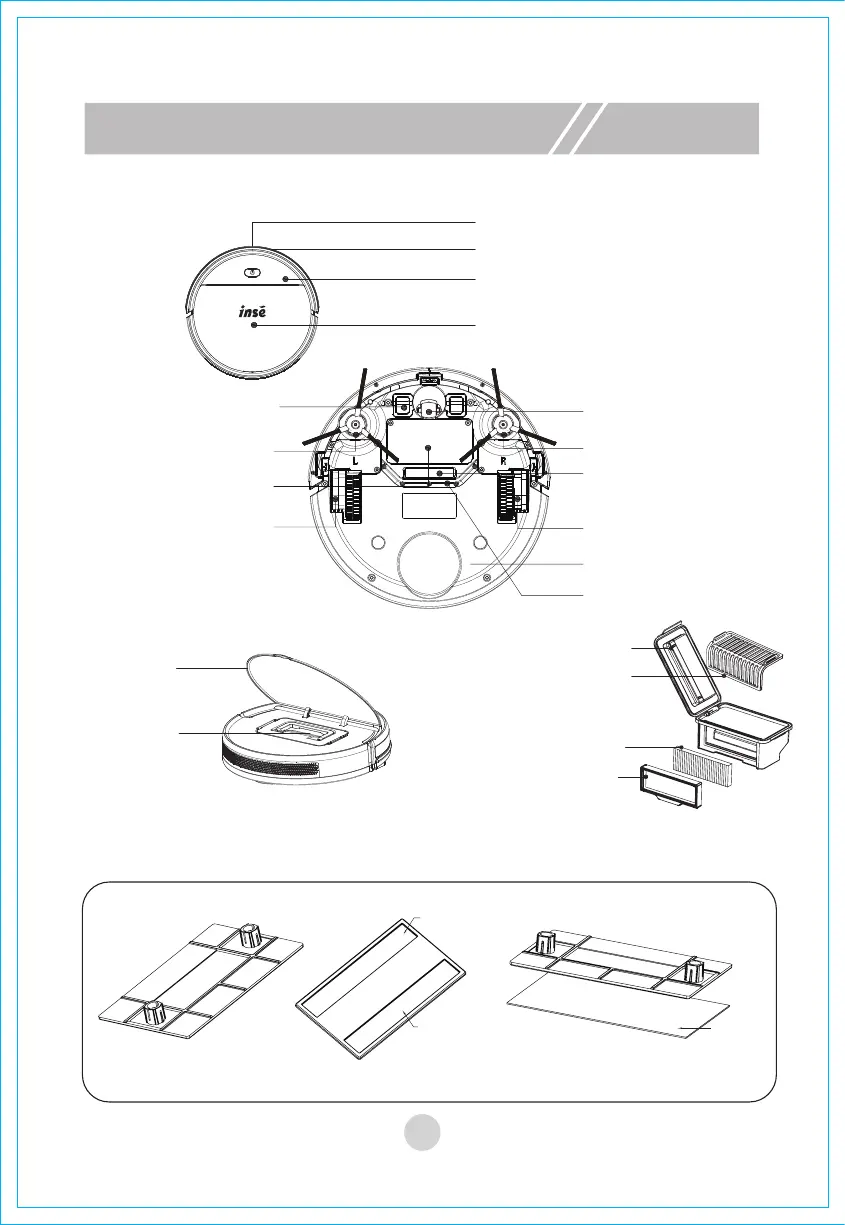 insē

L

R