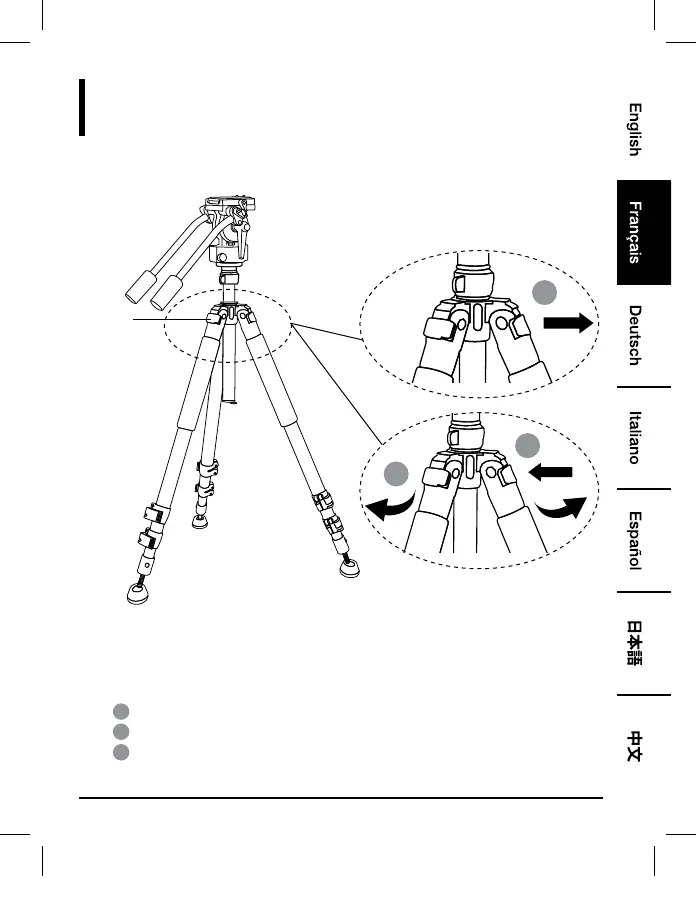 English

Français

Deutsch

Italiano

Español

日本語

中文