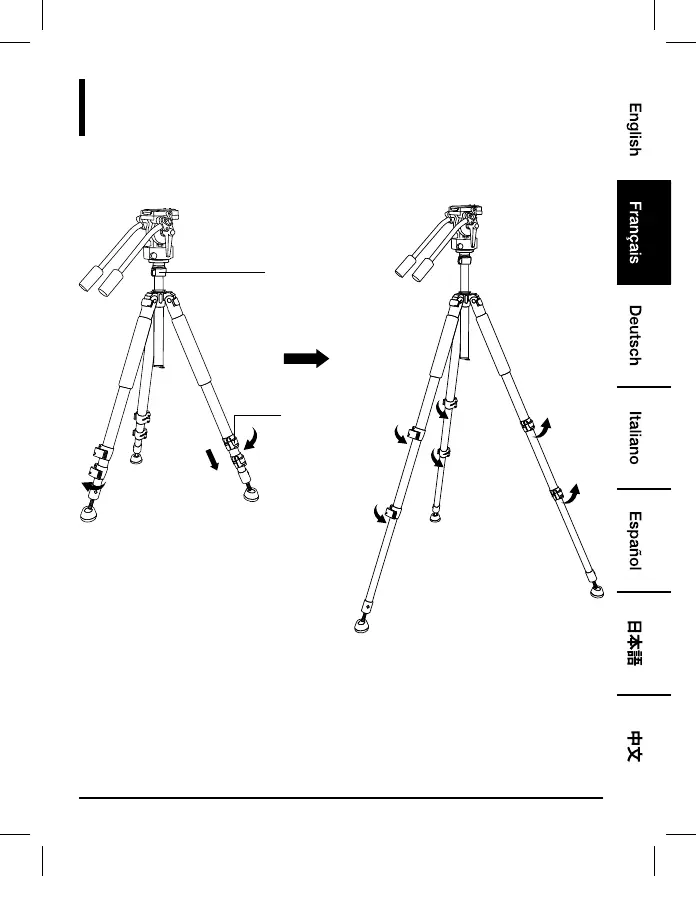 English

Français

Deutsch

Italiano

Español

日本語

中文