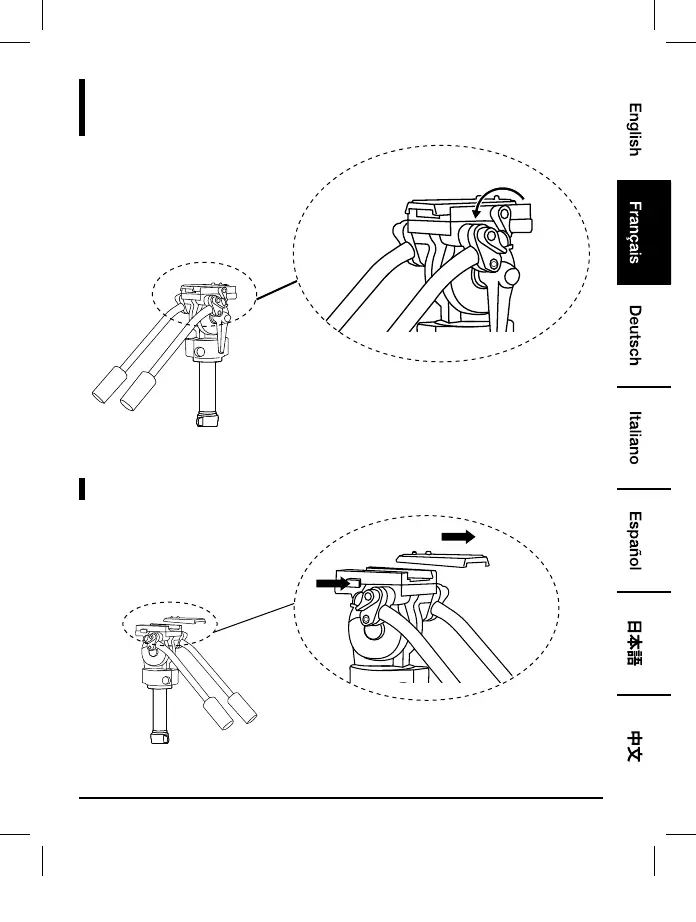 English

Français

Deutsch

Italiano

Español

日本語

中文