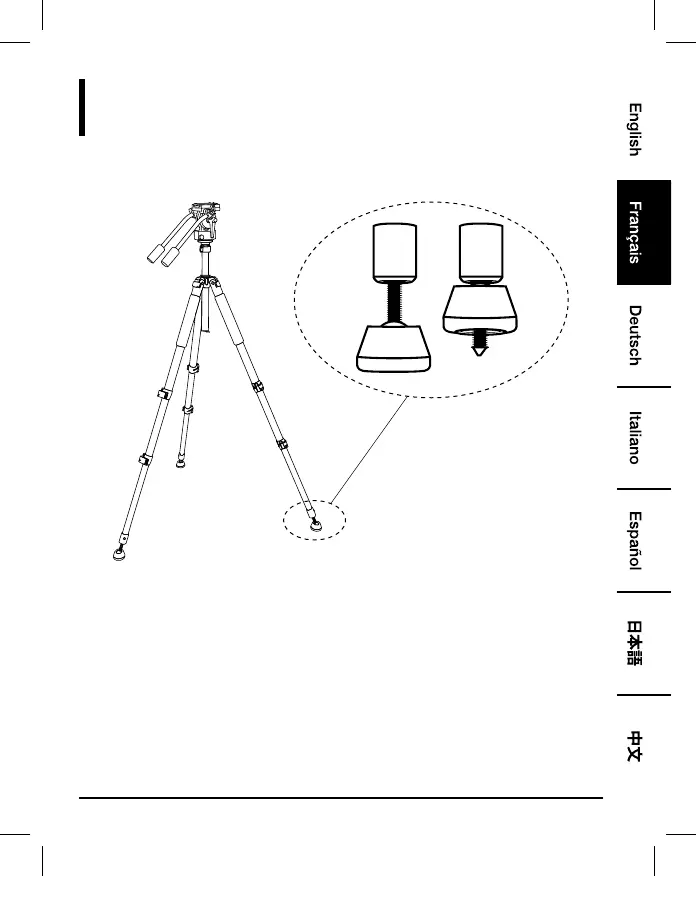 English

Français

Deutsch

Italiano

Español

日本語

中文