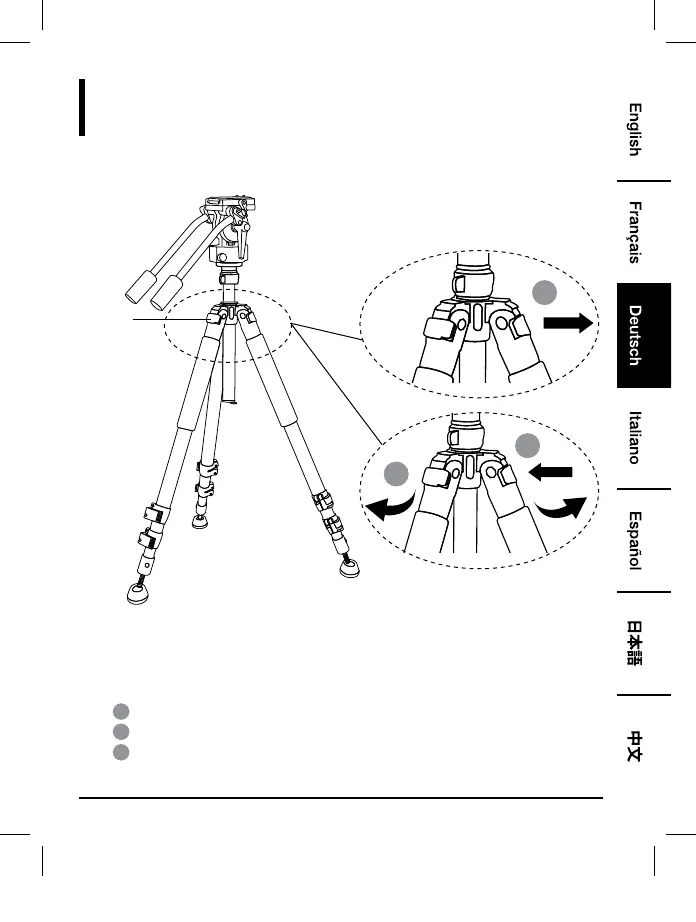 English

Français

Deutsch

Italiano

Español

日本語

中文