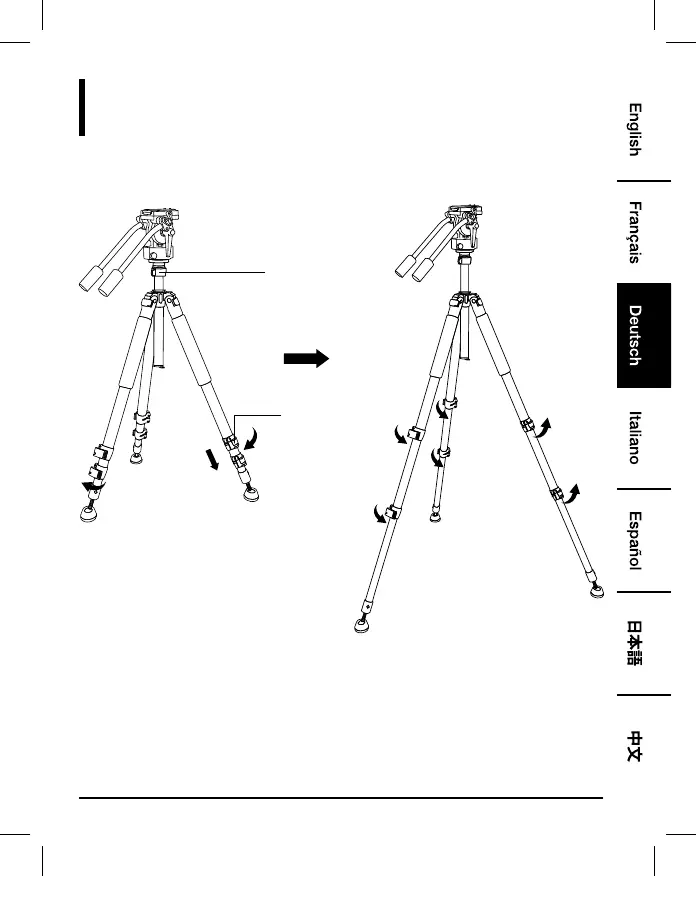 English

Français

Deutsch

Italiano

Español

日本語

中文