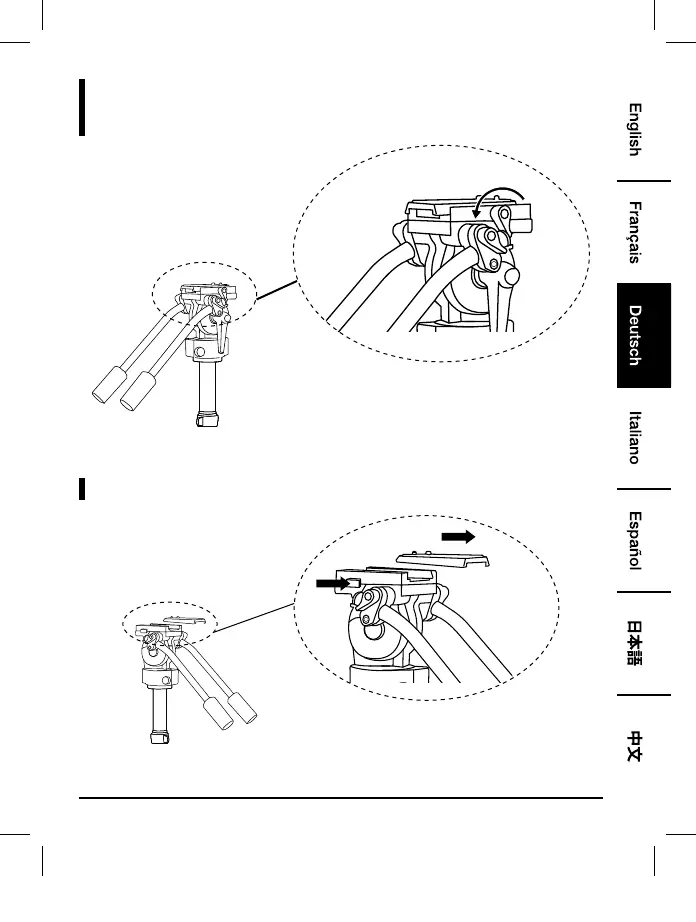 English

Français

Deutsch

Italiano

Español

日本語

中文