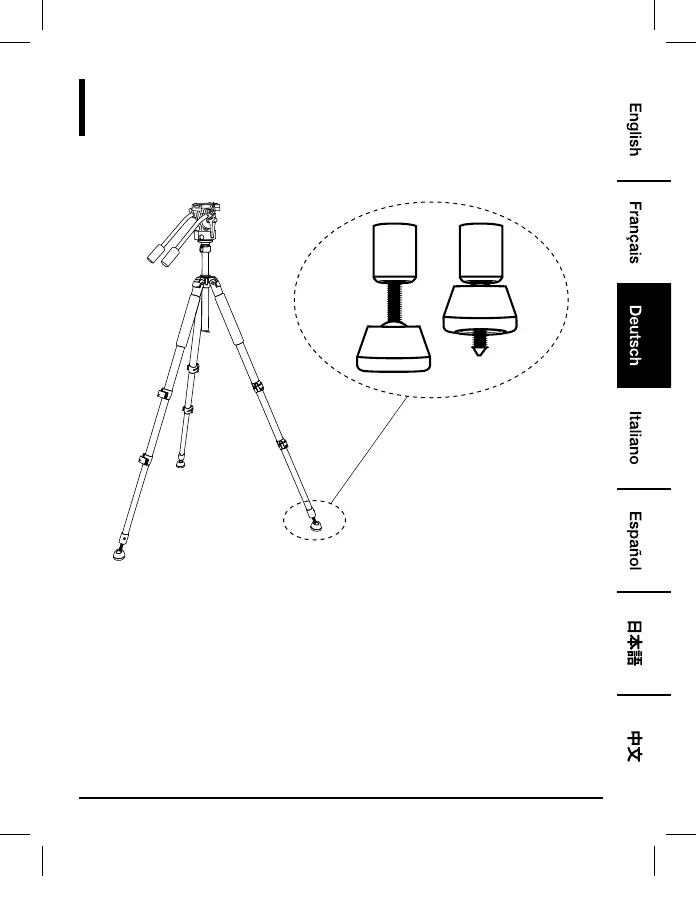 English

Français

Deutsch

Italiano

Español

日本語

中文