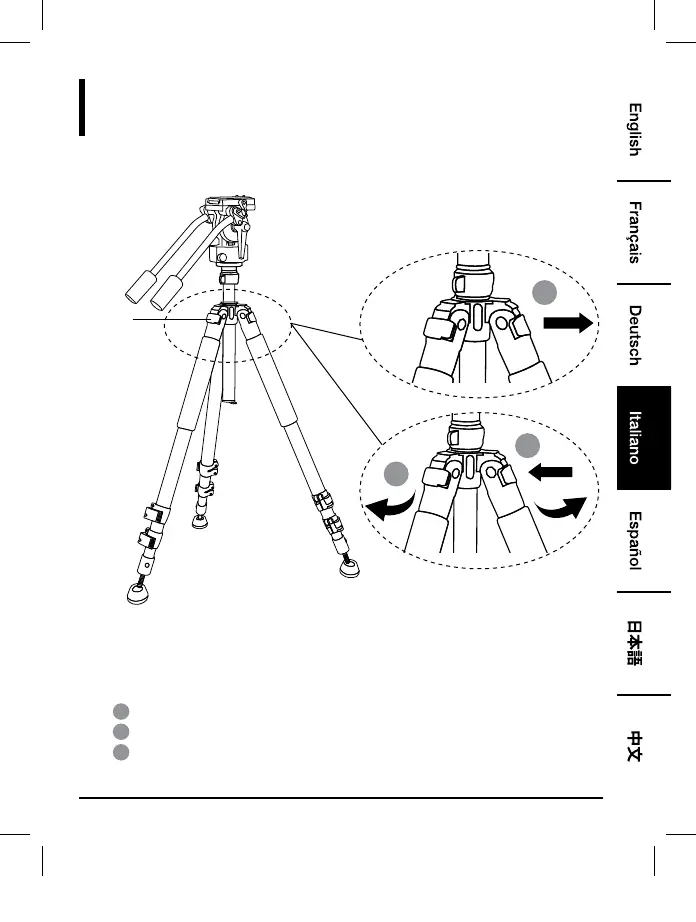 English

Français

Deutsch

Italiano

Español

日本語

中文