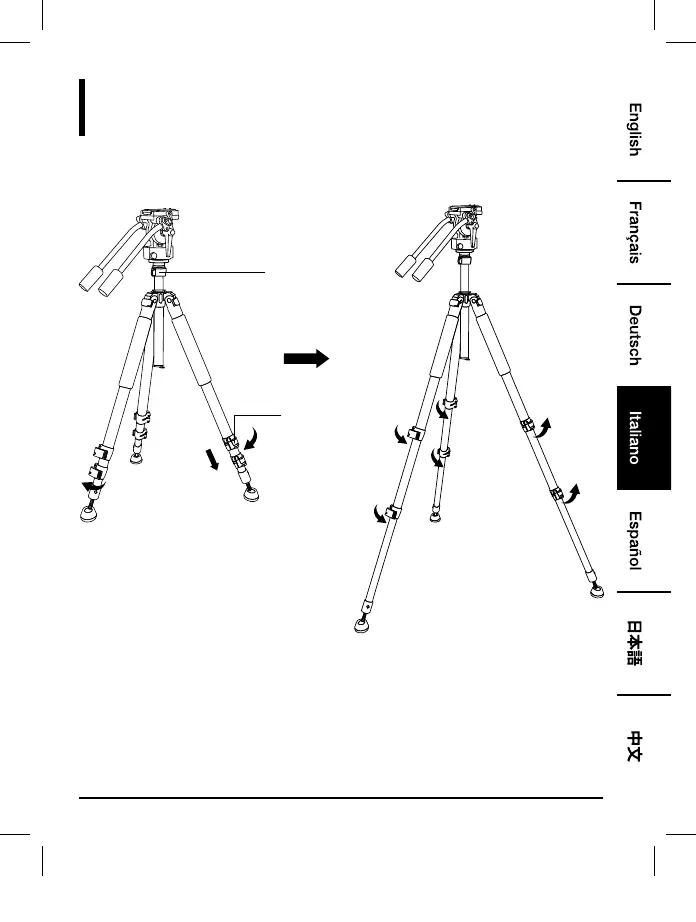 English

Français

Deutsch

Italiano

Español

日本語

中文