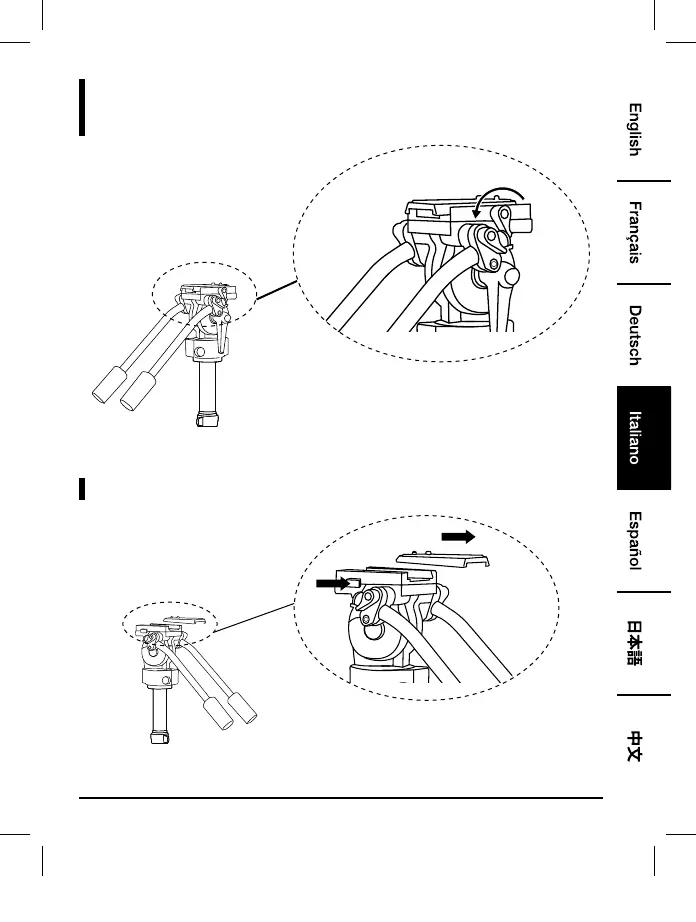 English

Français

Deutsch

Italiano

Español

日本語

中文