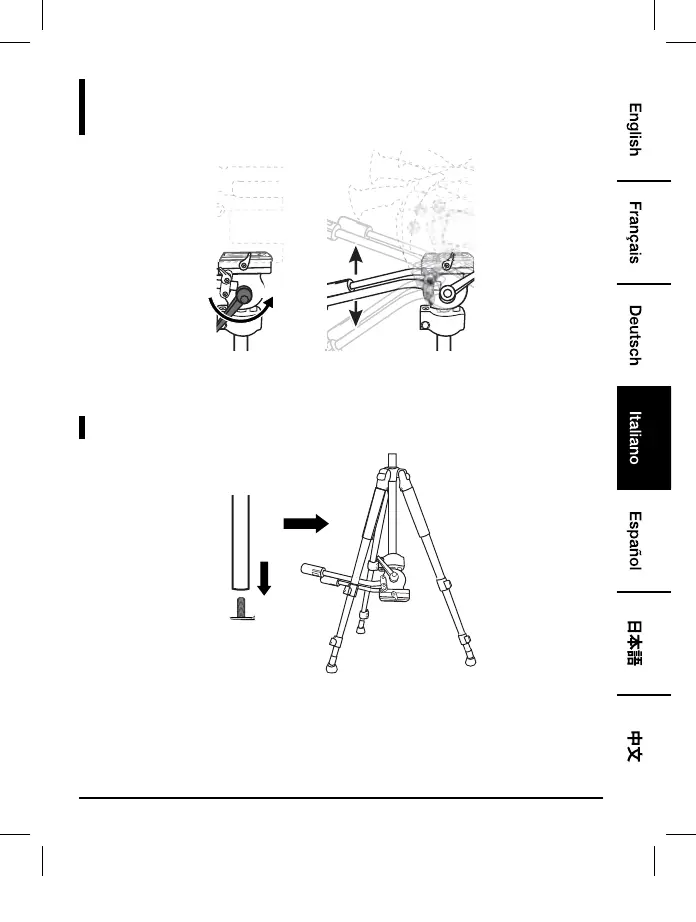 English
Français
Deutsch
Italiano
Español
日本語
中文