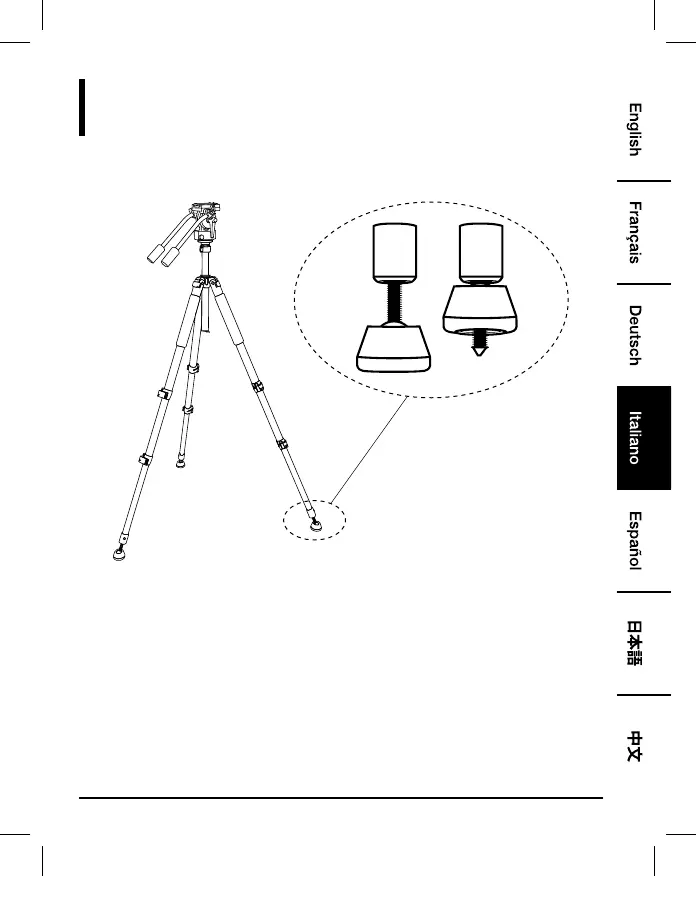 English

Français

Deutsch

Italiano

Español

日本語

中文