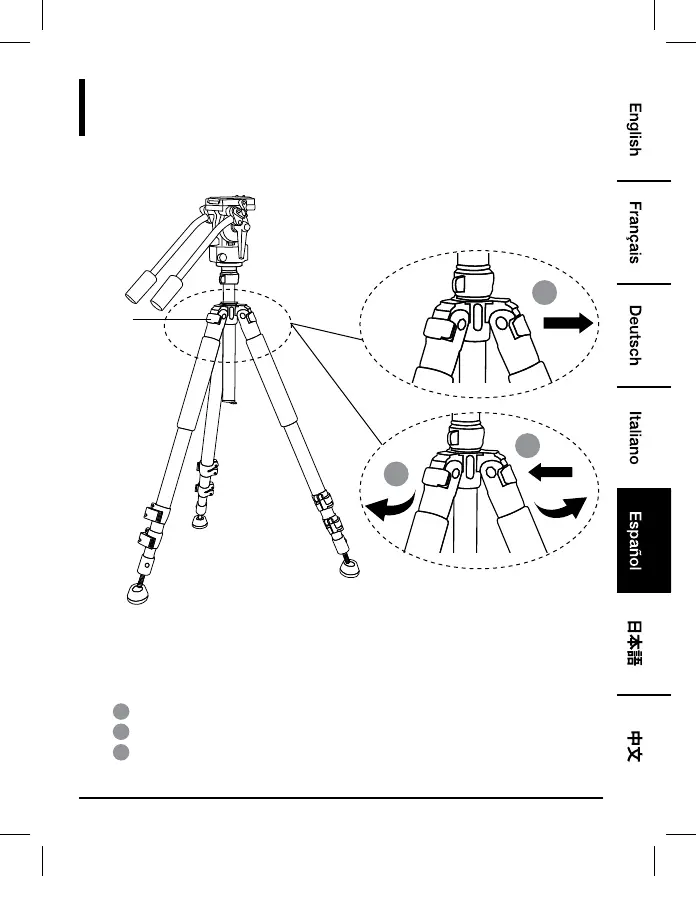 English

Français

Deutsch

Italiano

Español

日本語

中文