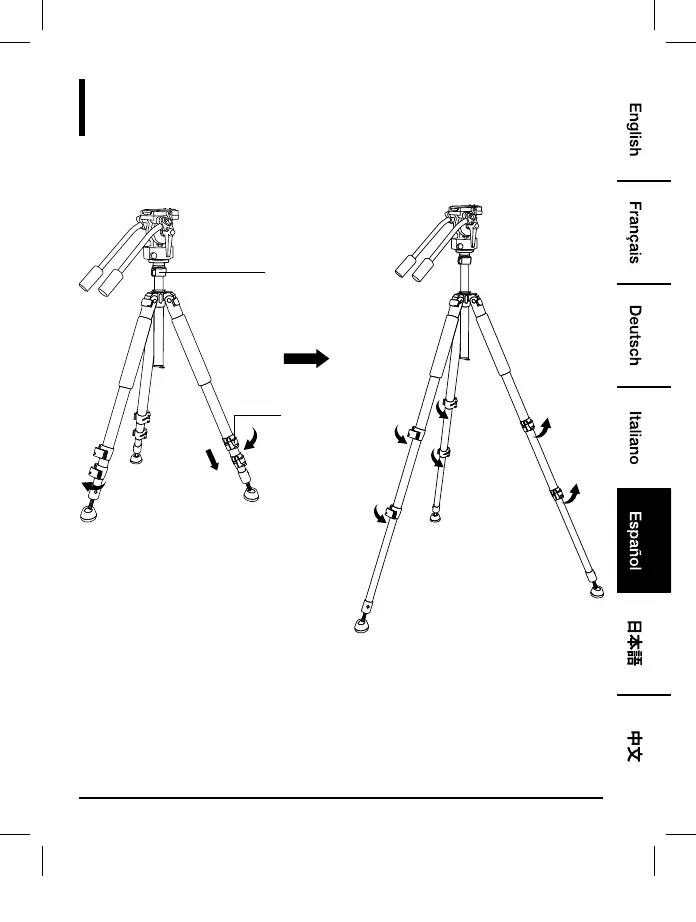 English

Français

Deutsch

Italiano

Español

日本語

中文