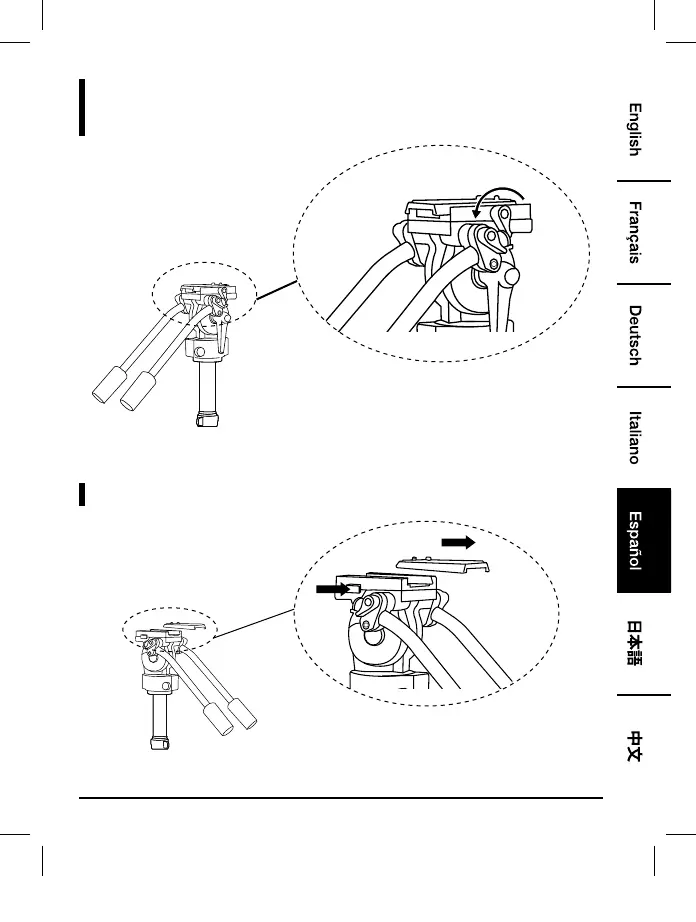 English

Français

Deutsch

Italiano

Español

日本語

中文