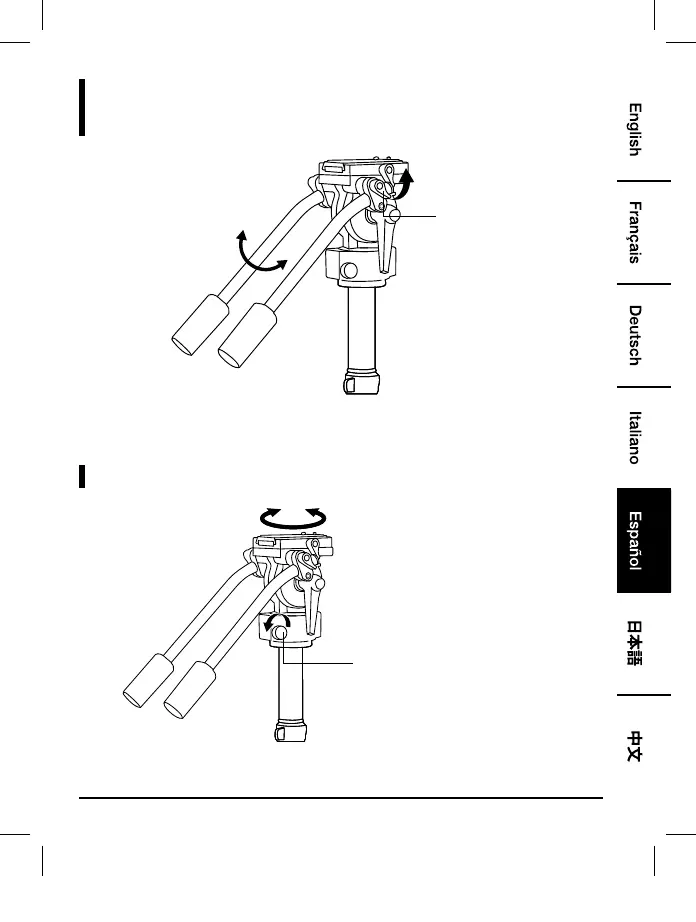 English
Français
Deutsch
Italiano
Español
日本語
中文