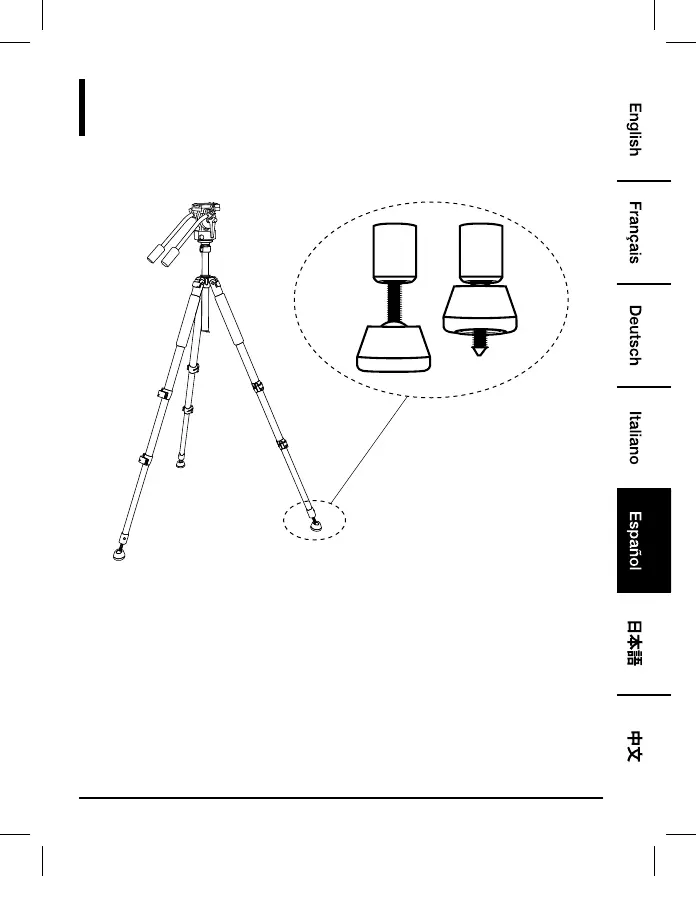 English

Français

Deutsch

Italiano

Español

日本語

中文