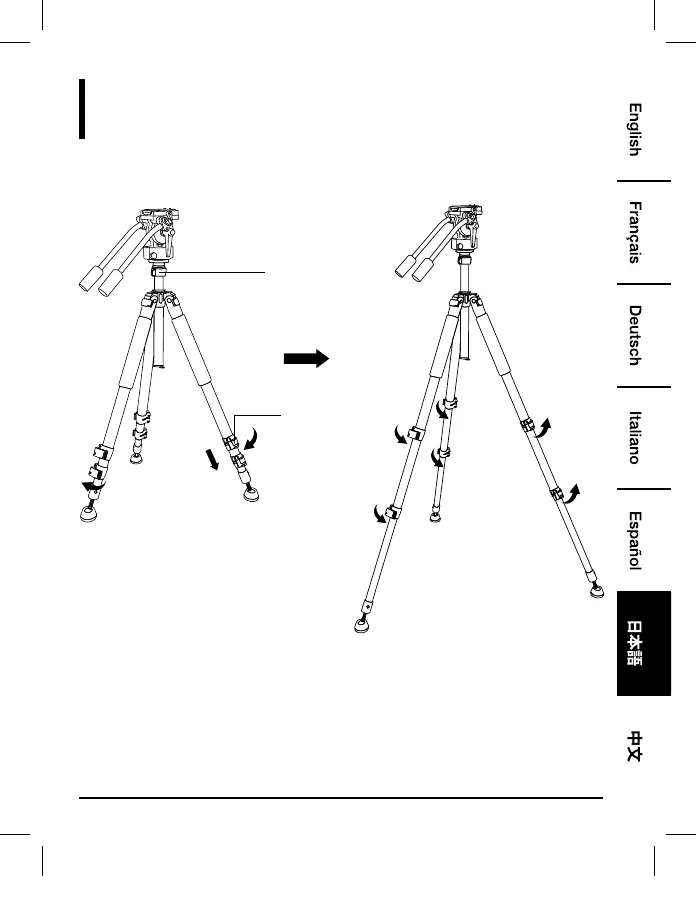 English

Français

Deutsch

Italiano

Español

日本語

中文