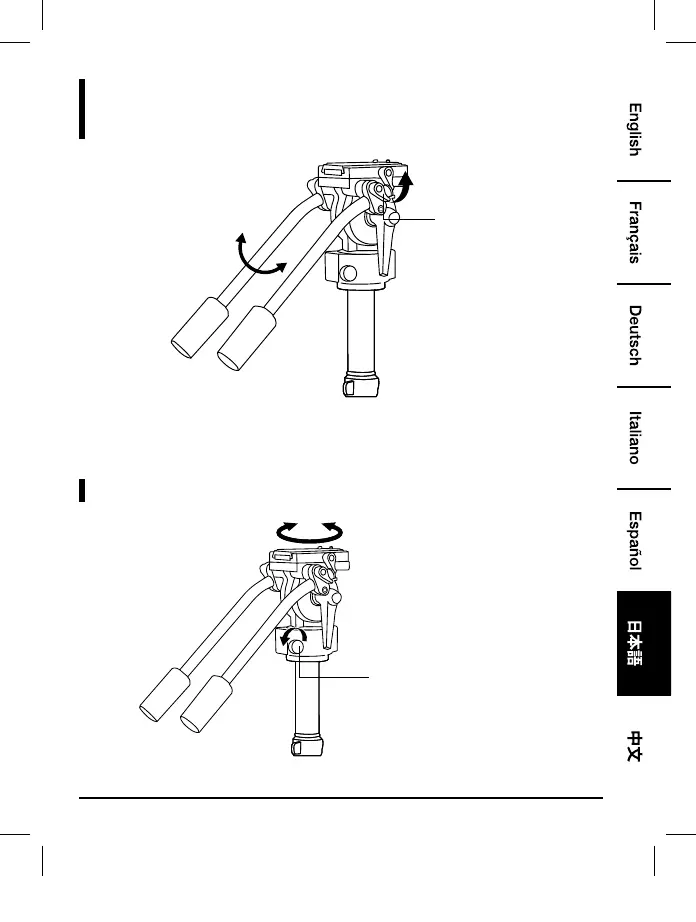 English

Français

Deutsch

Italiano

Español

日本語

中文