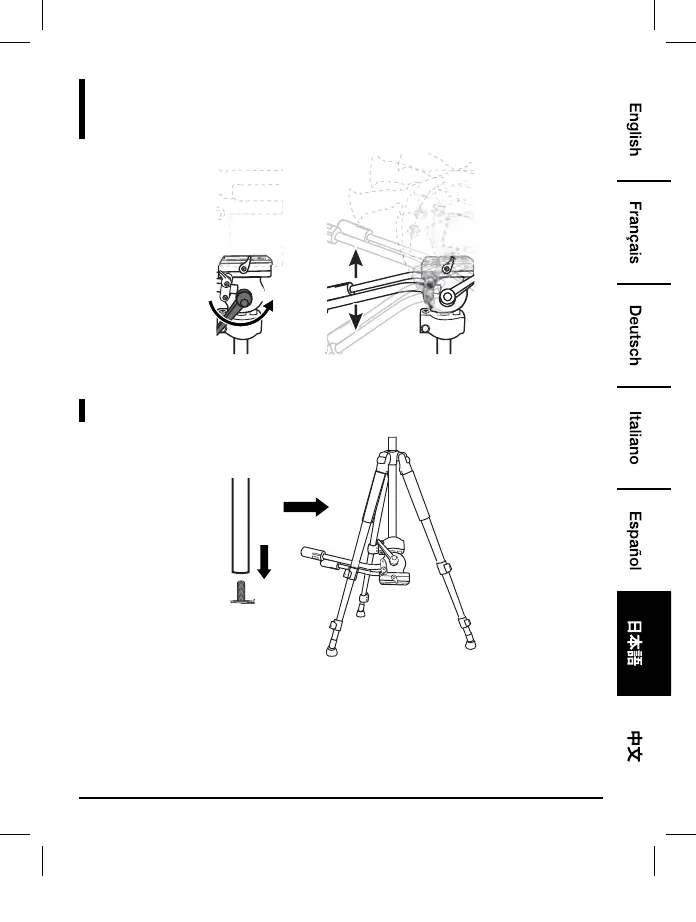 English

Français

Deutsch

Italiano

Español

日本語

中文