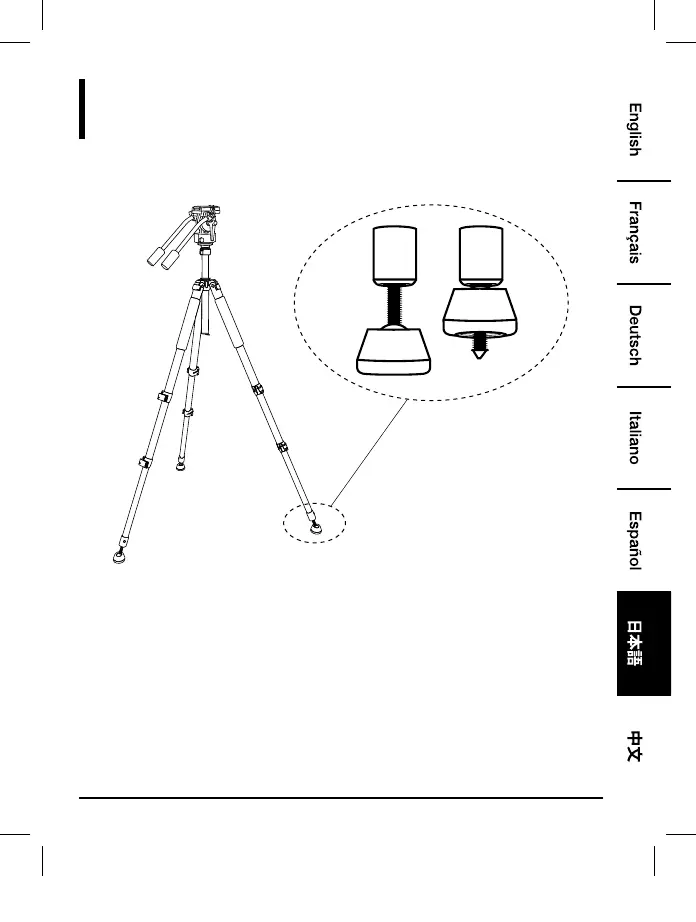 English

Français

Deutsch

Italiano

Español

日本語

中文