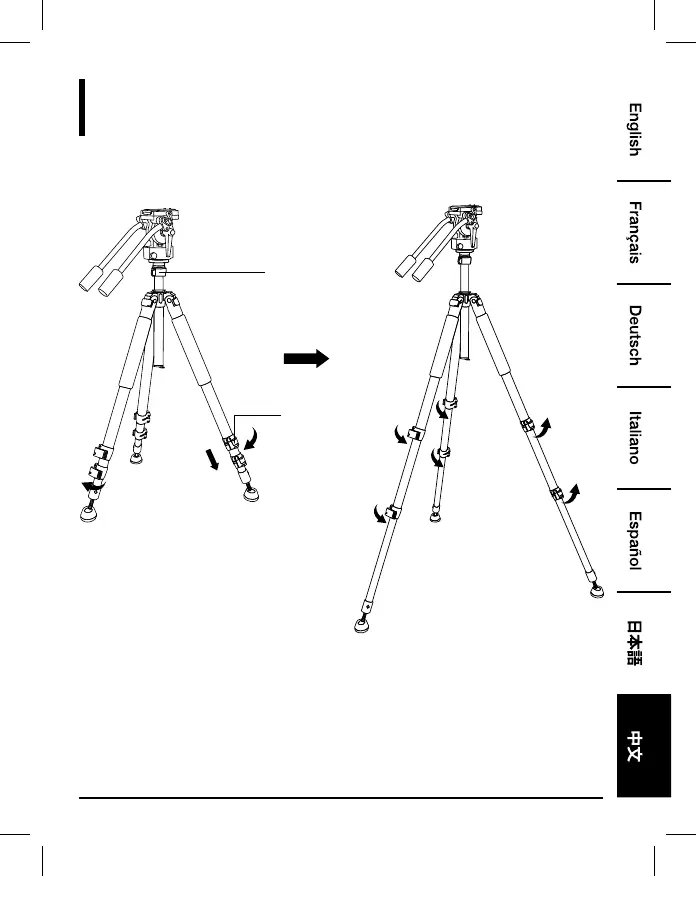 English
Français
Deutsch
Italiano
Español
日本語
中文