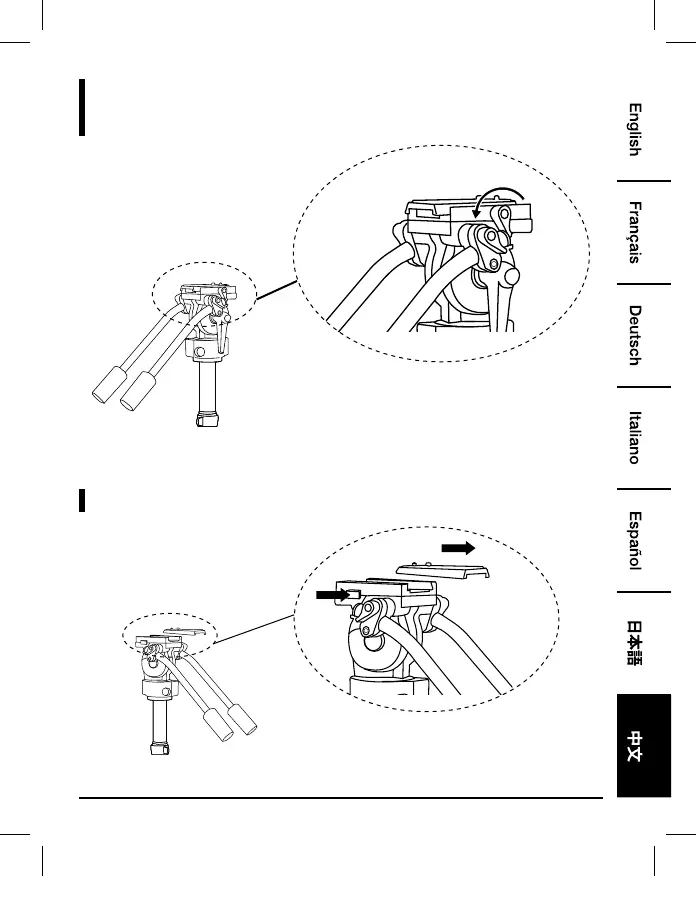 English

Français

Deutsch

Italiano

Español

日本語

中文