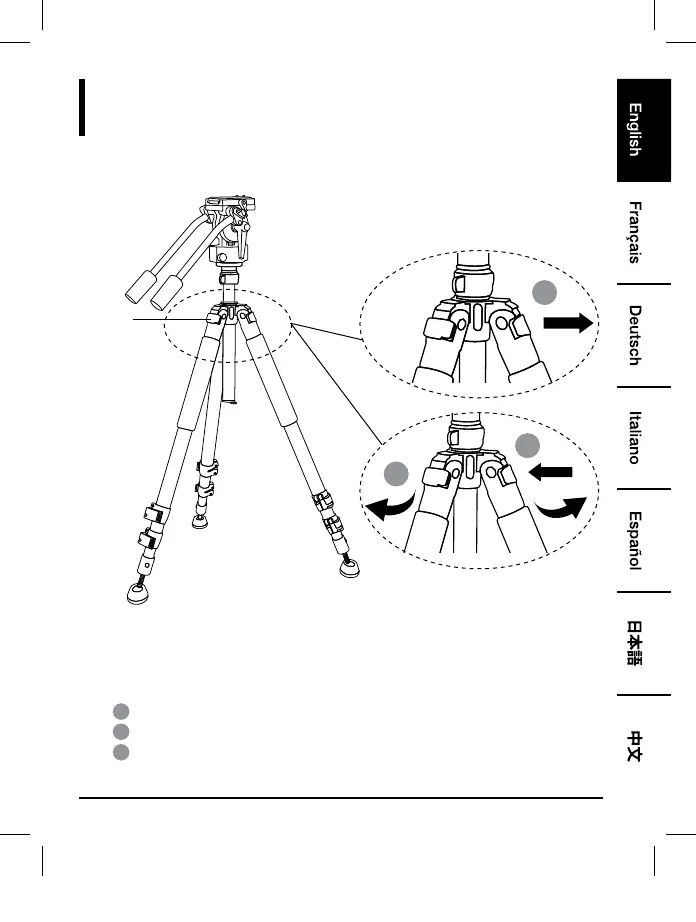 English
Français
Deutsch
Italiano
Español
日本語
中文