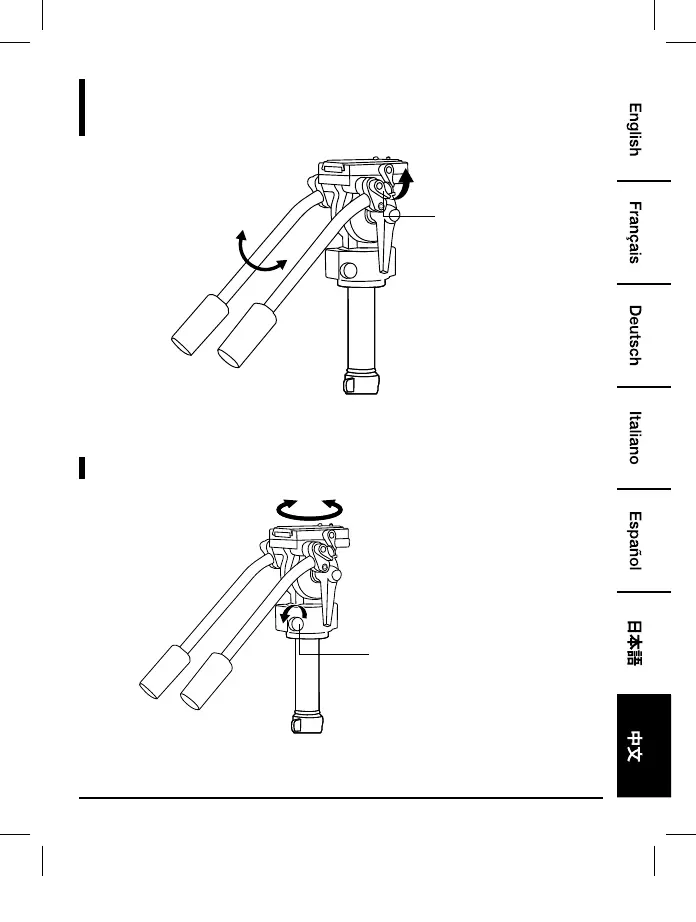 English
Français
Deutsch
Italiano
Español
日本語
中文