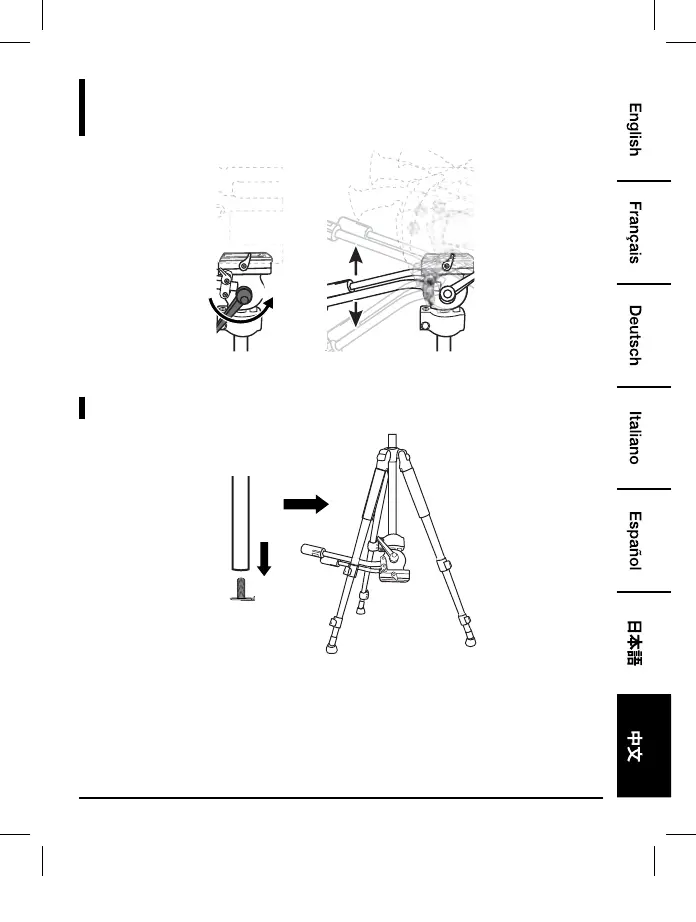 English

Français

Deutsch

Italiano

Español

日本語

中文