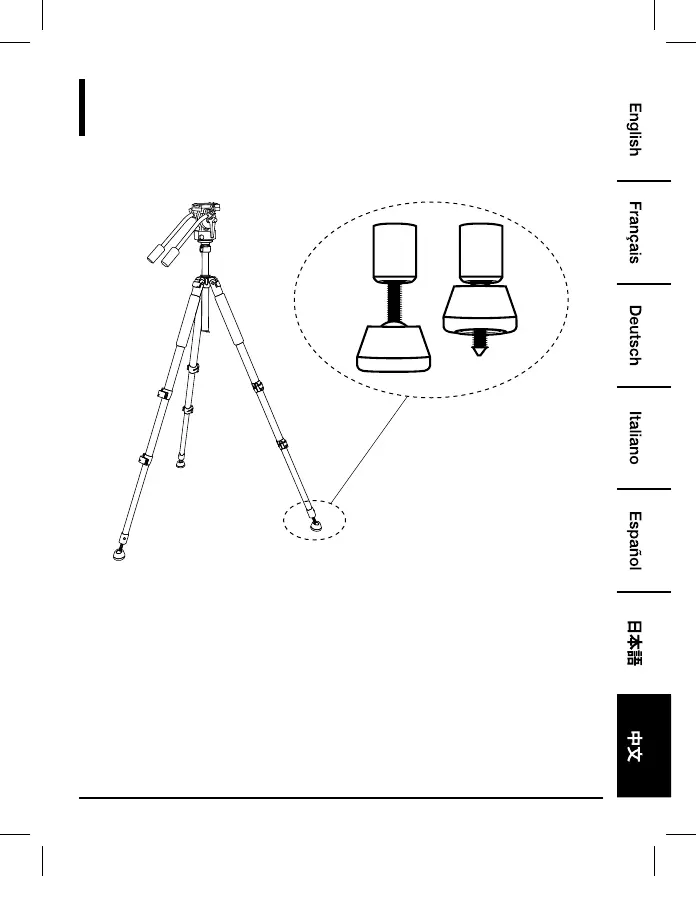 English

Français

Deutsch

Italiano

Español

日本語

中文