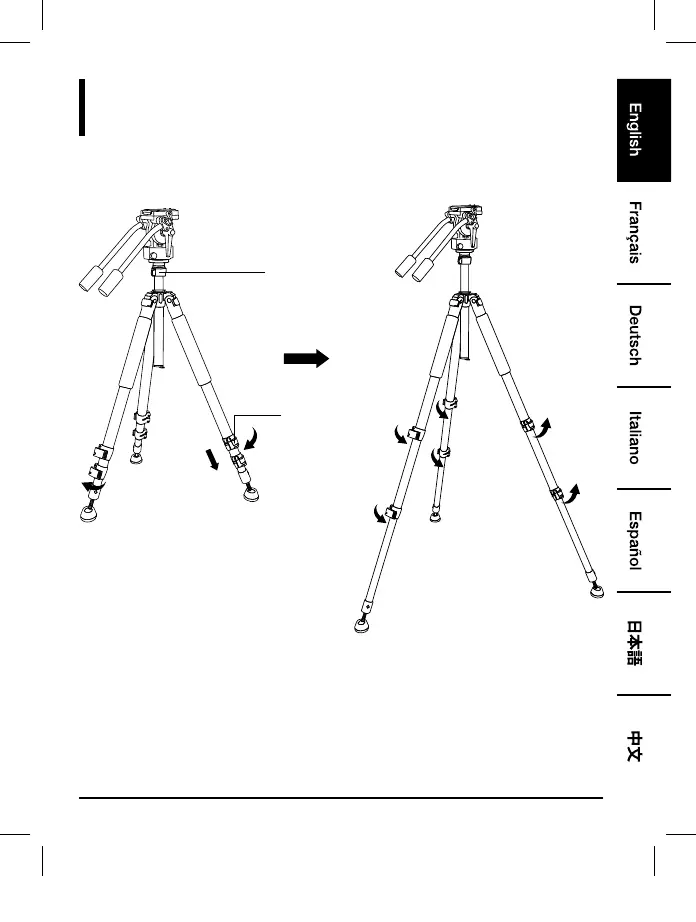 English

Français

Deutsch

Italiano

Español

日本語

中文