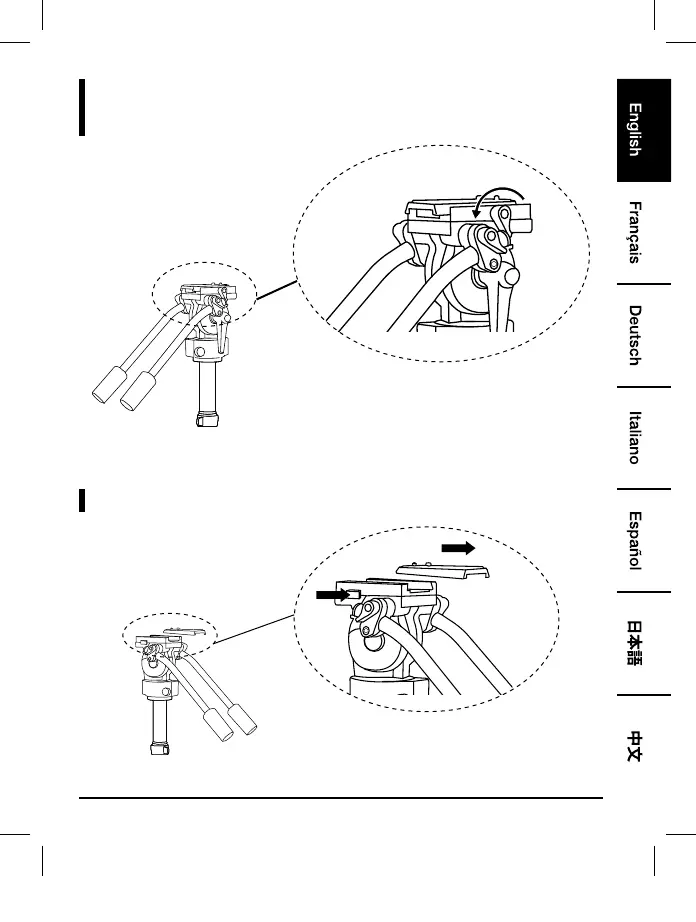 English

Français

Deutsch

Italiano

Español

日本語

中文