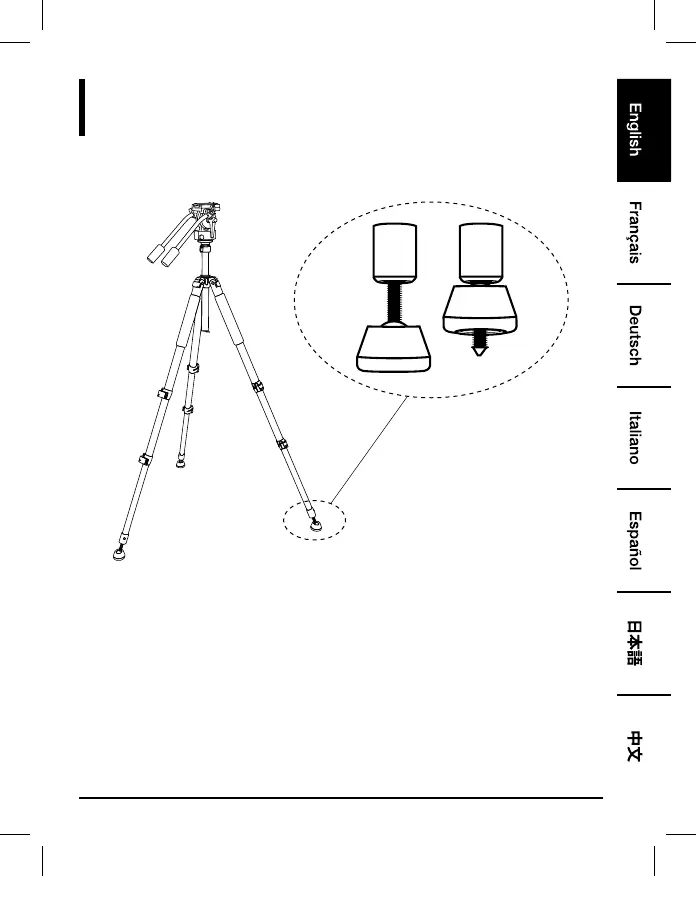 English
Français
Deutsch
Italiano
Español
日本語
中文