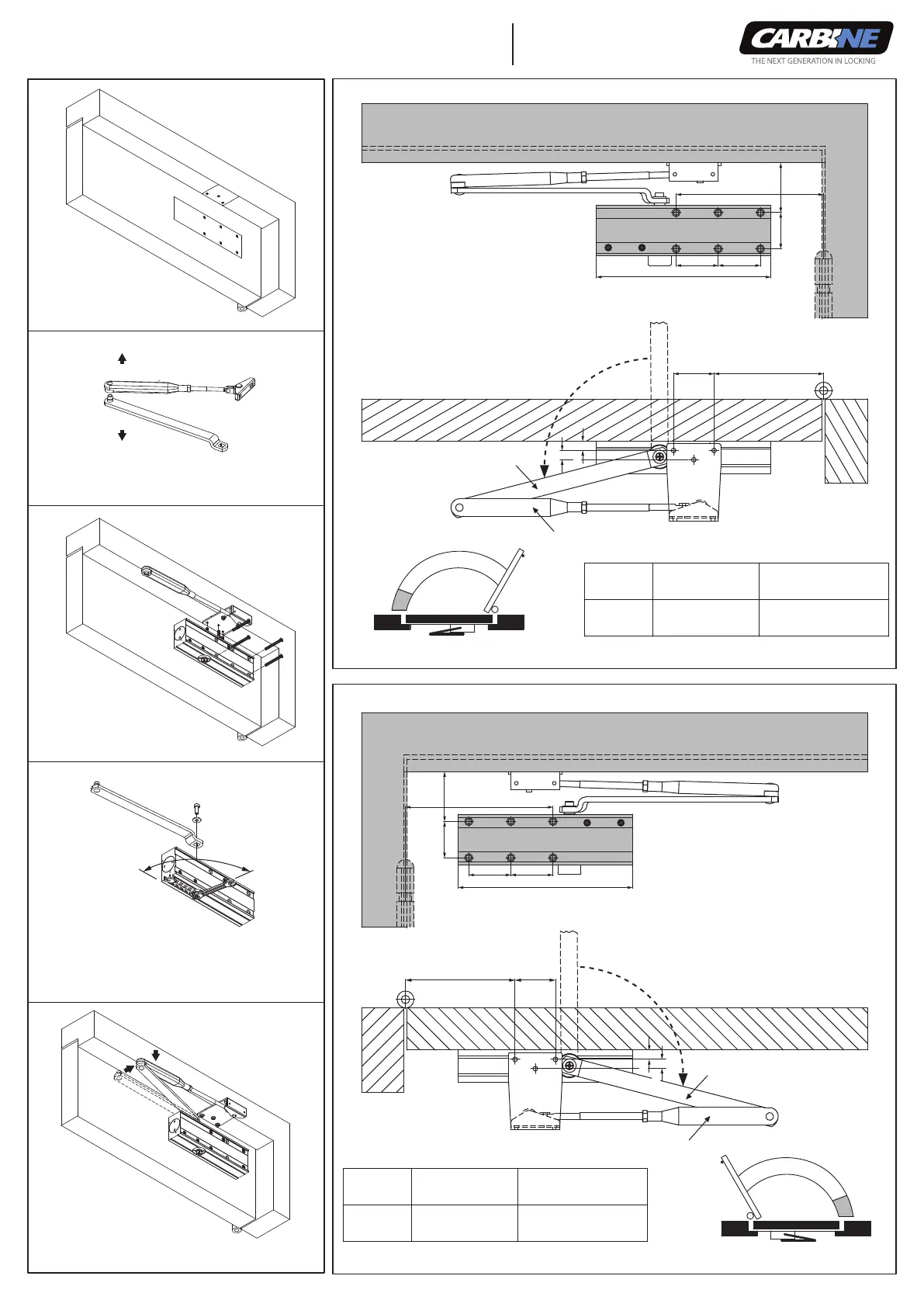 CARBINE
THE NEXT GENERATION IN LOCKING