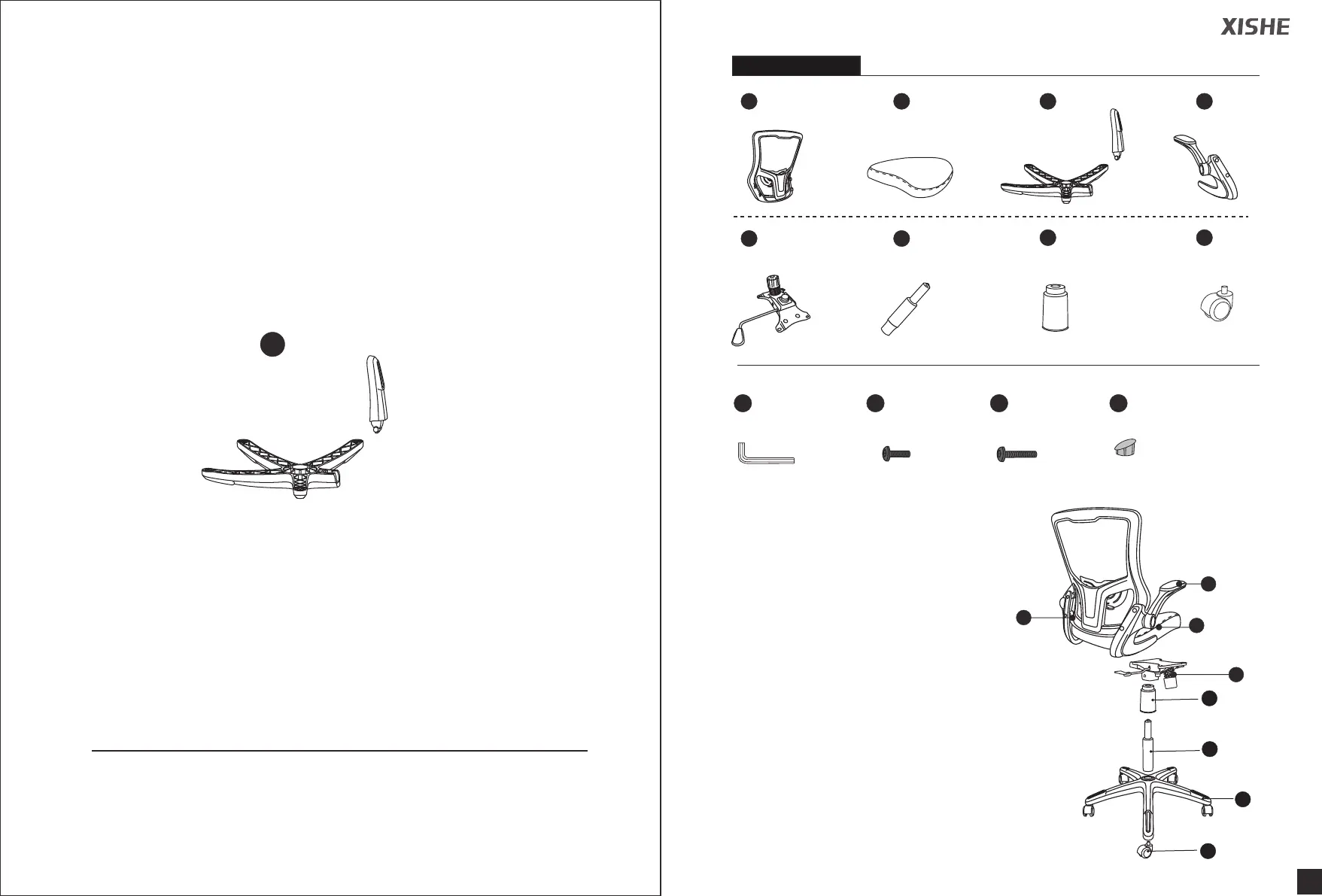 XISHE