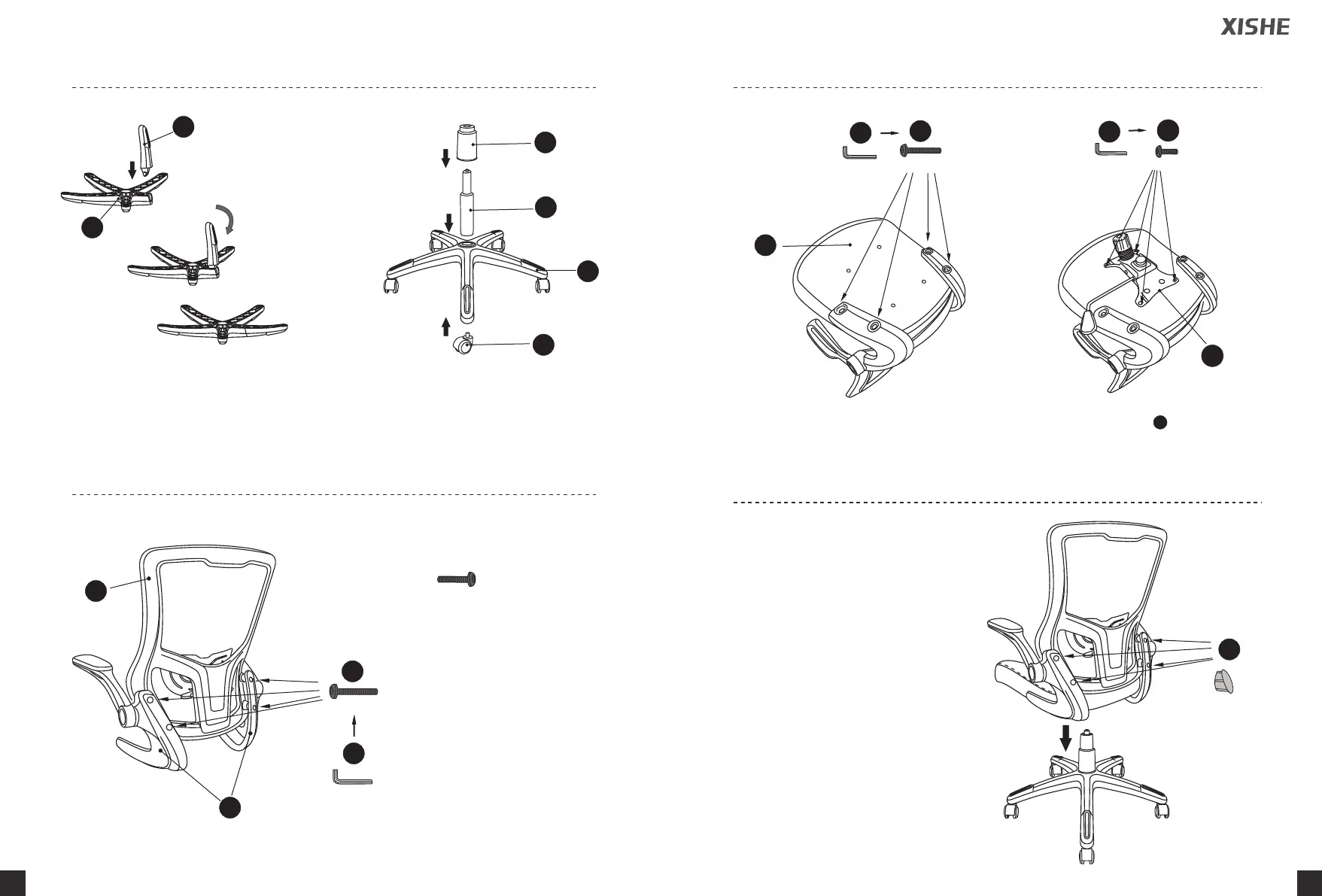 XISHE