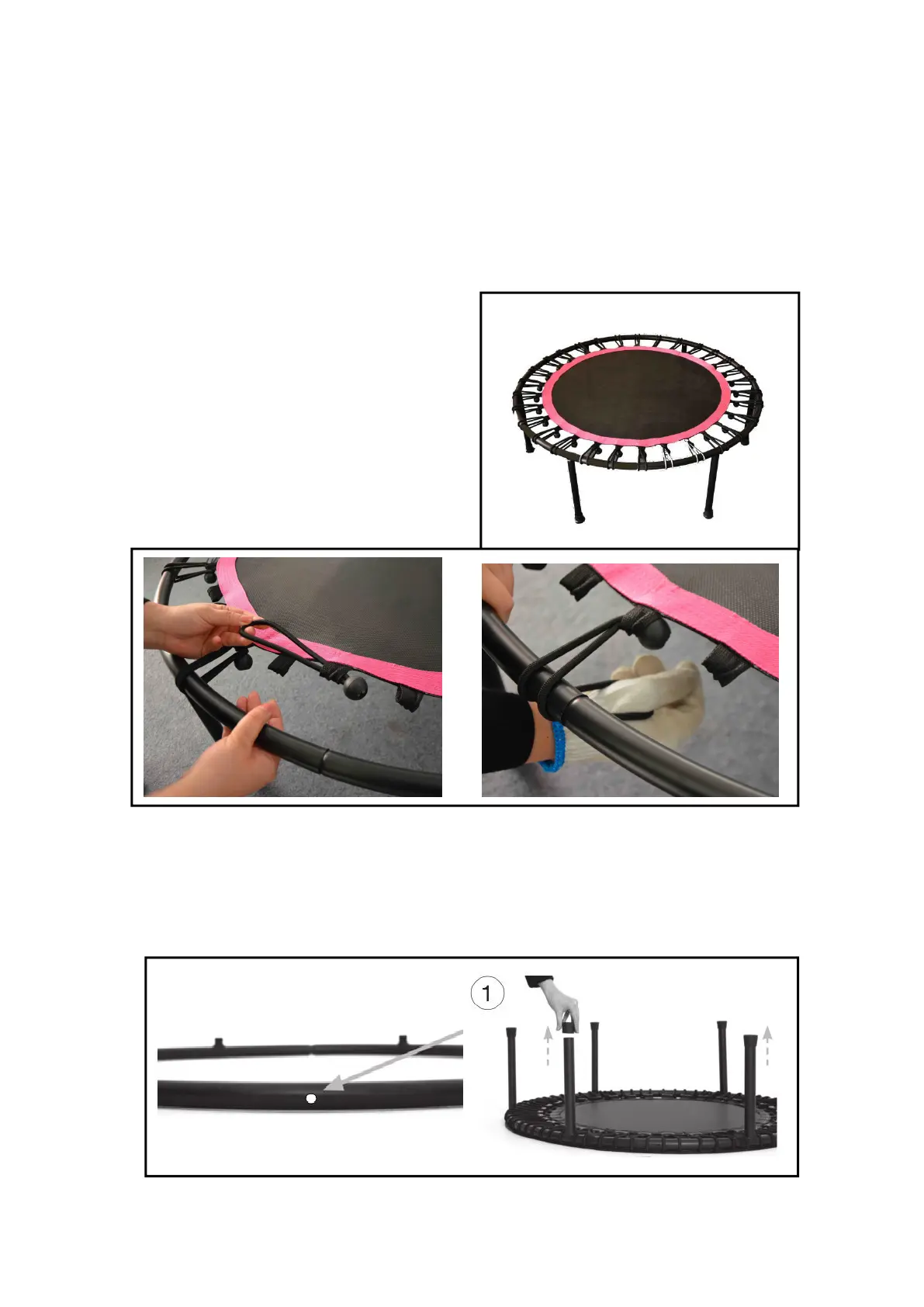 1