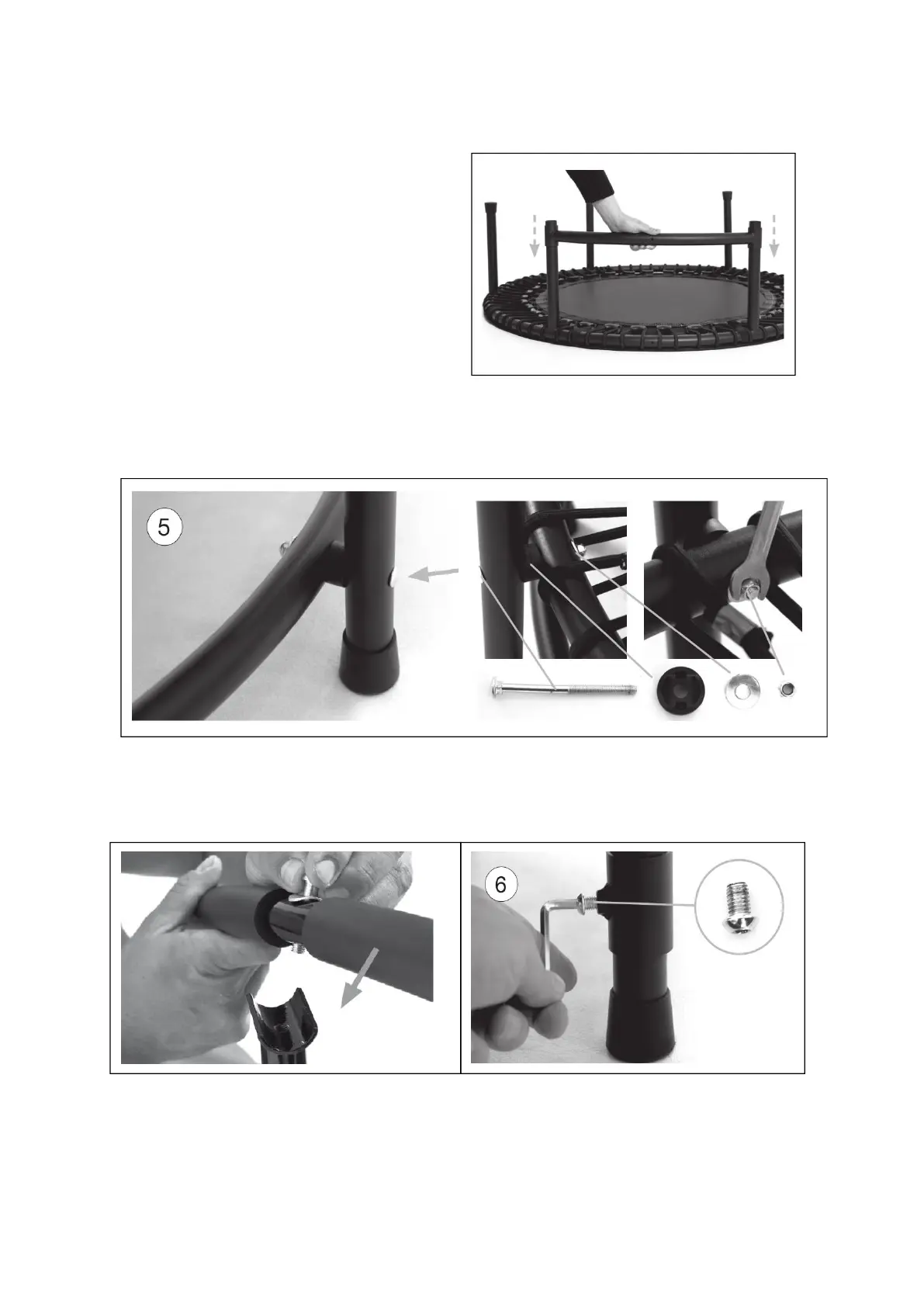 5

6