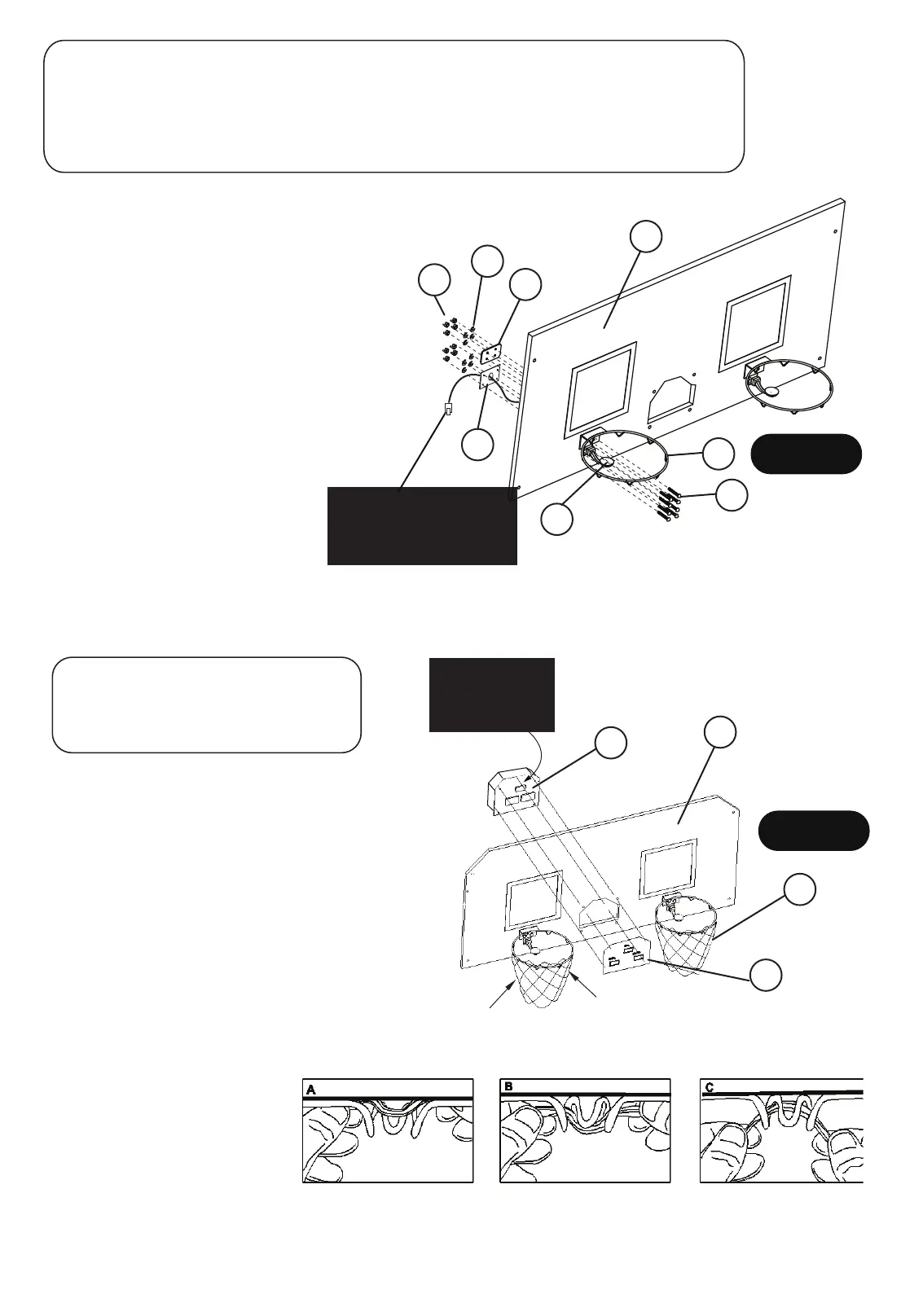 A

B

C