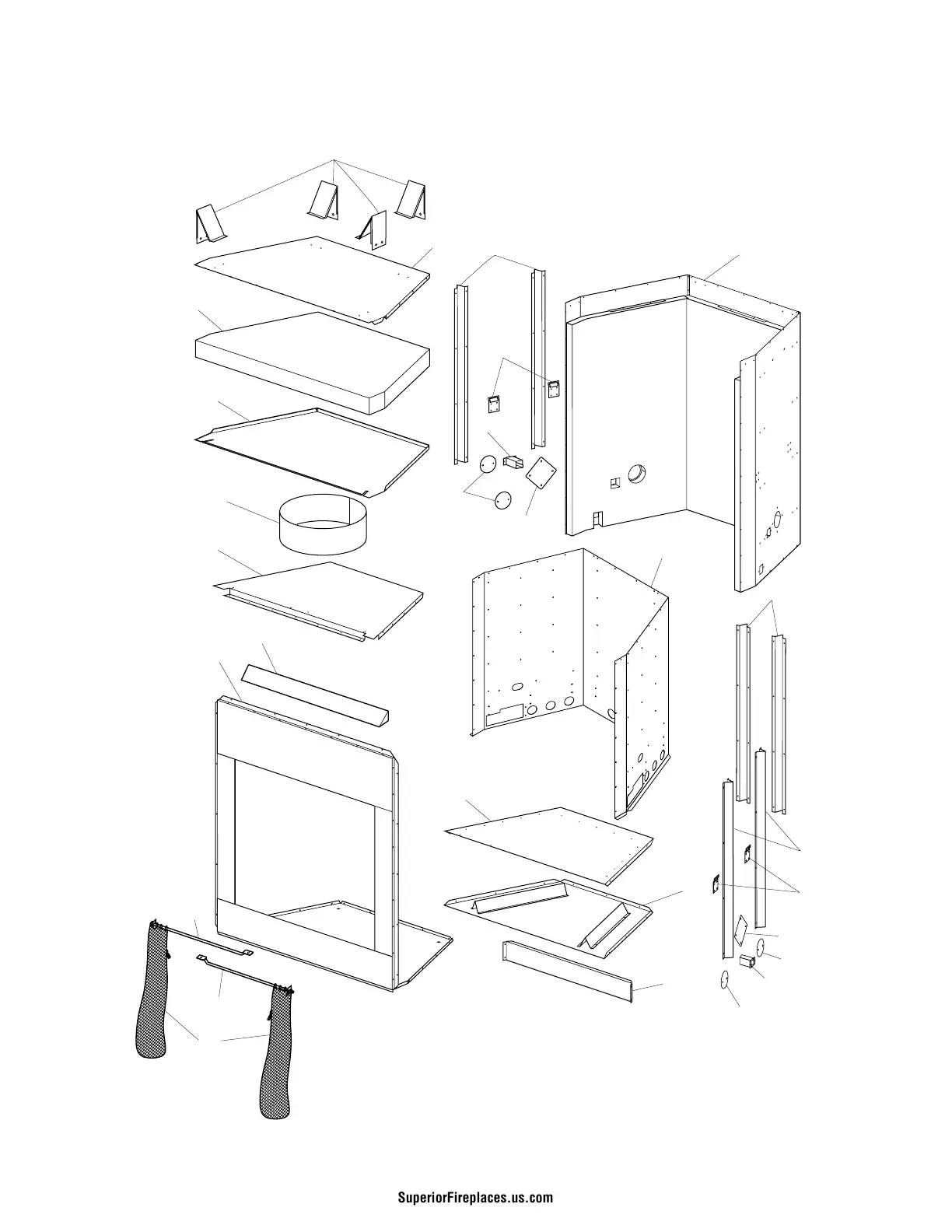 SuperiorFireplaces.us.com