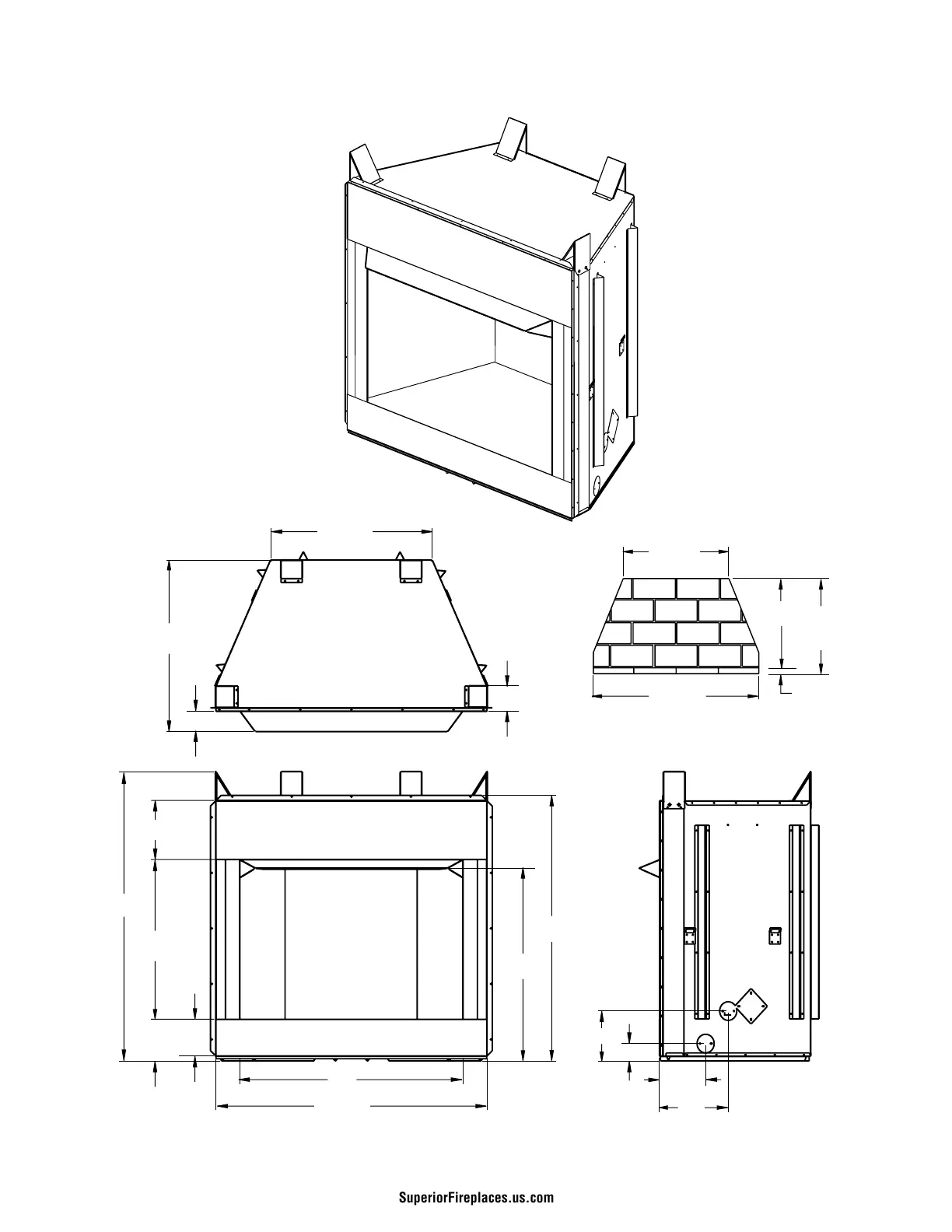 SuperiorFireplaces.us.com