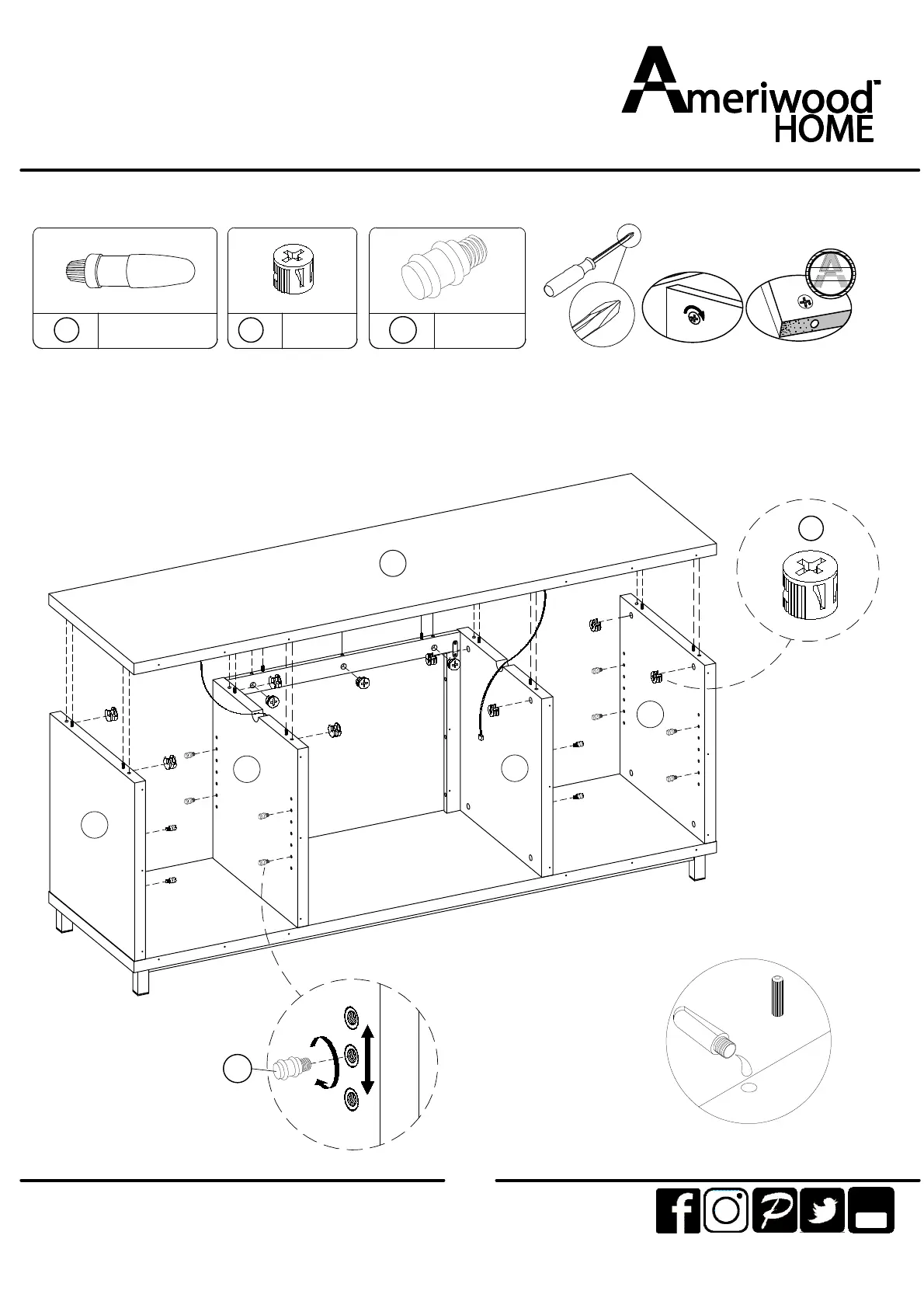 Ameriwood™
HOME