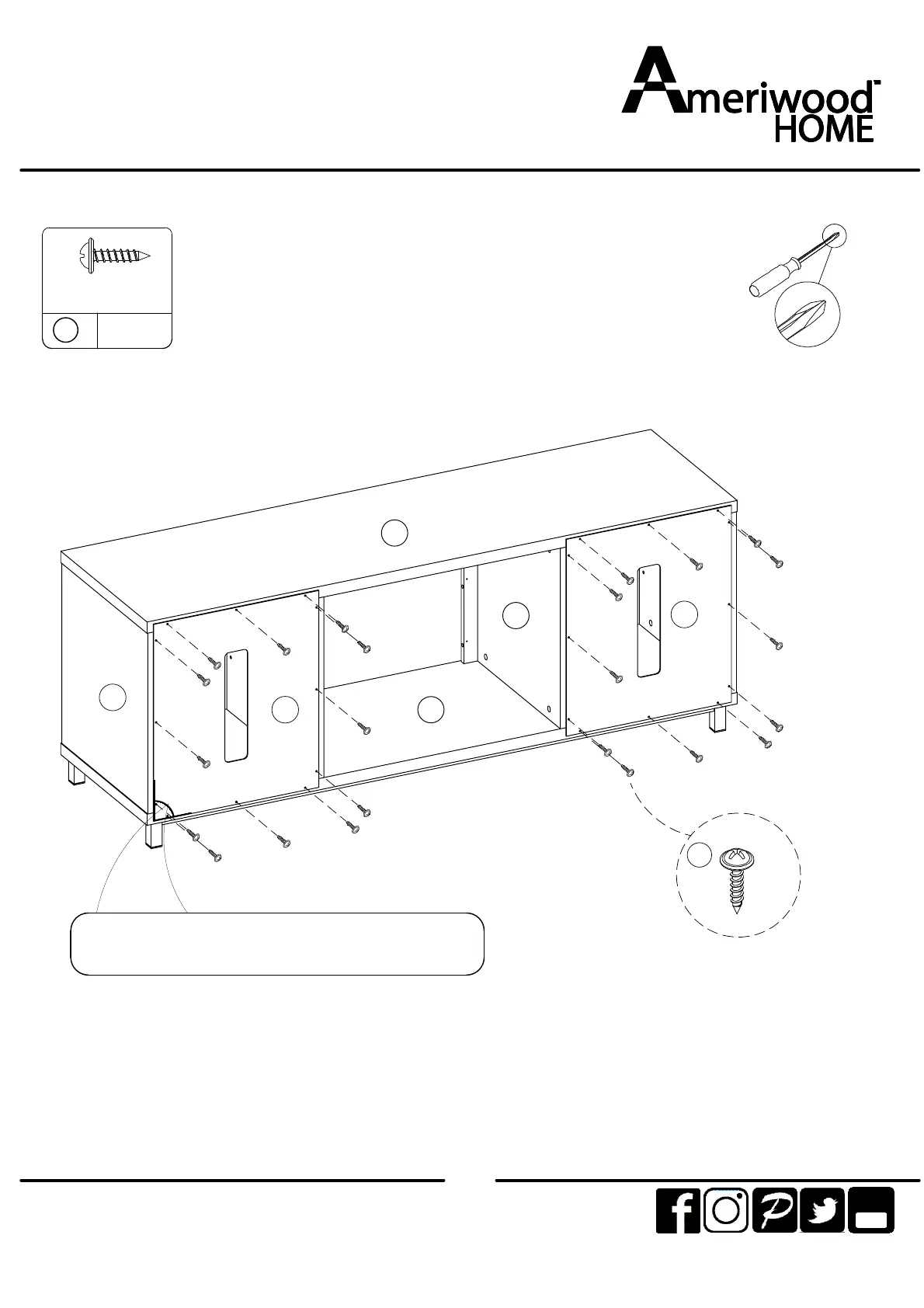 Ameriwood™
HOME