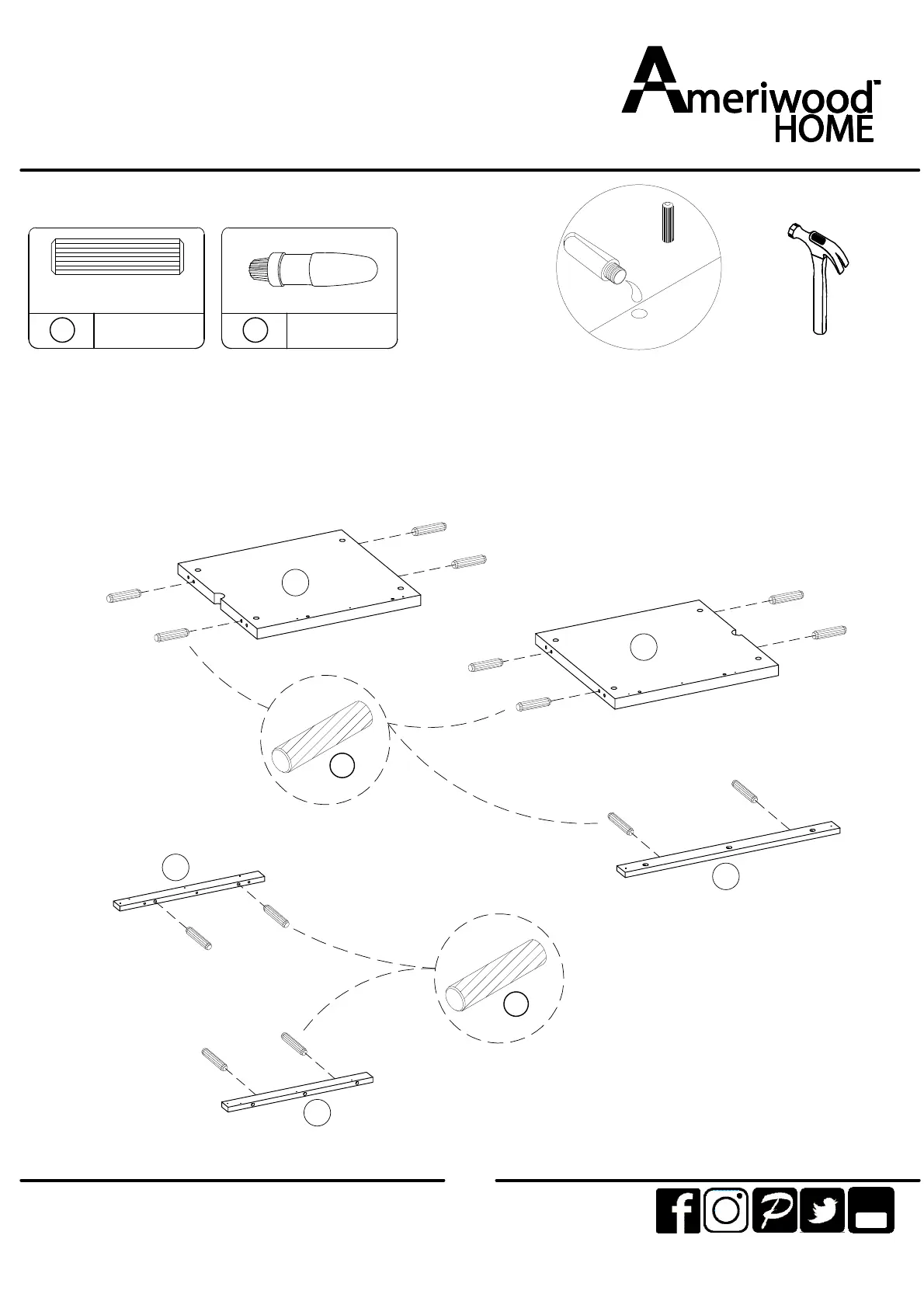 Ameriwood™ HOME