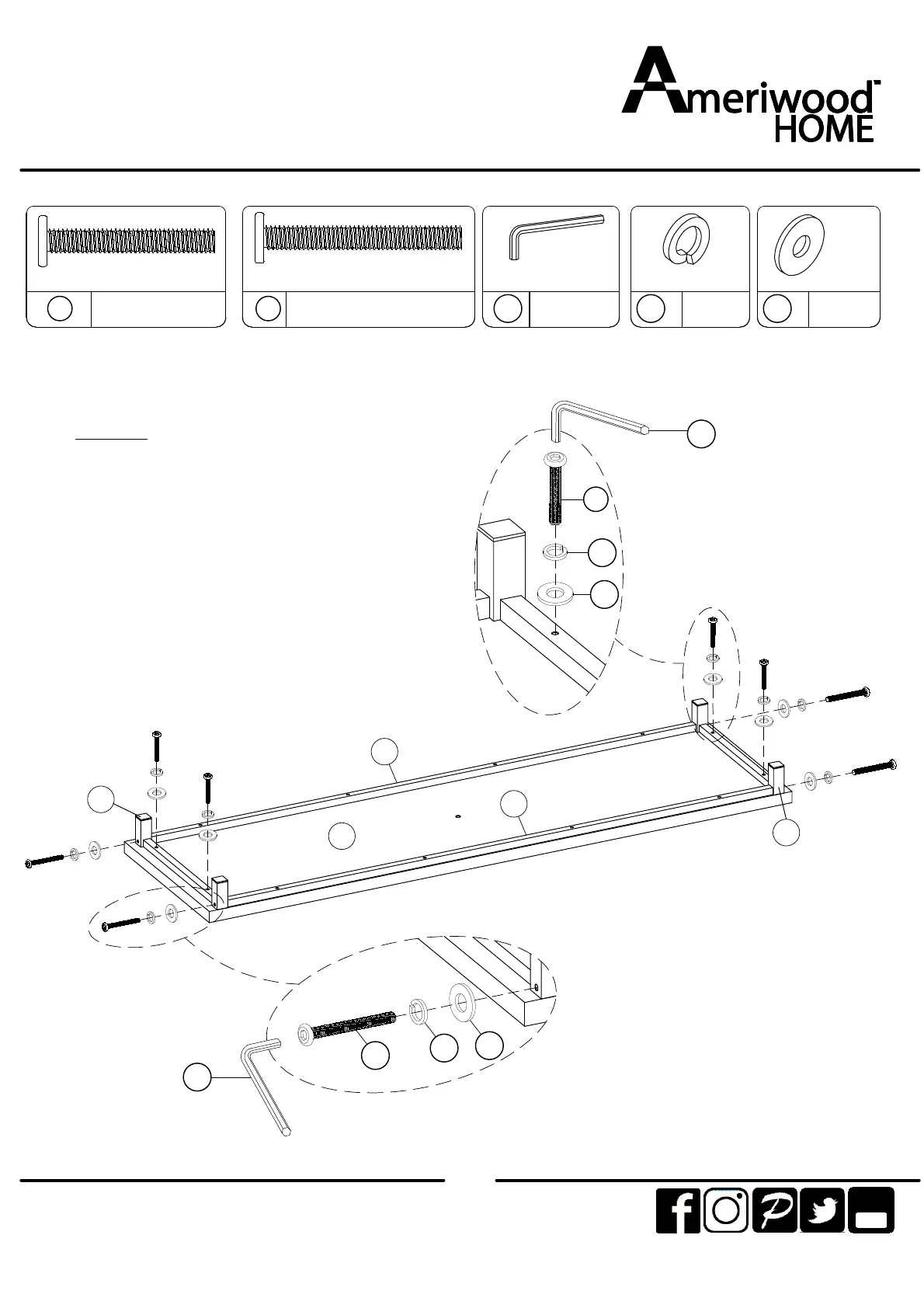 Ameriwood™
HOME